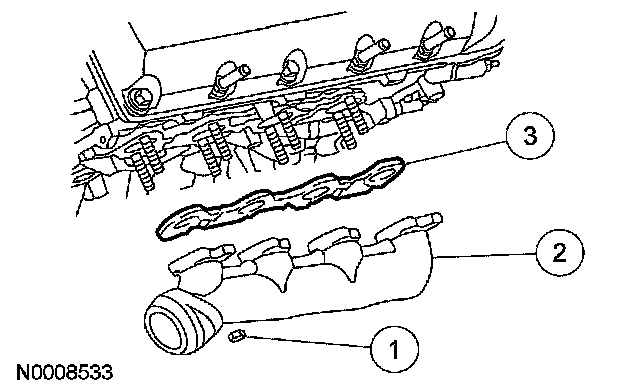 3
2
1
N0008533