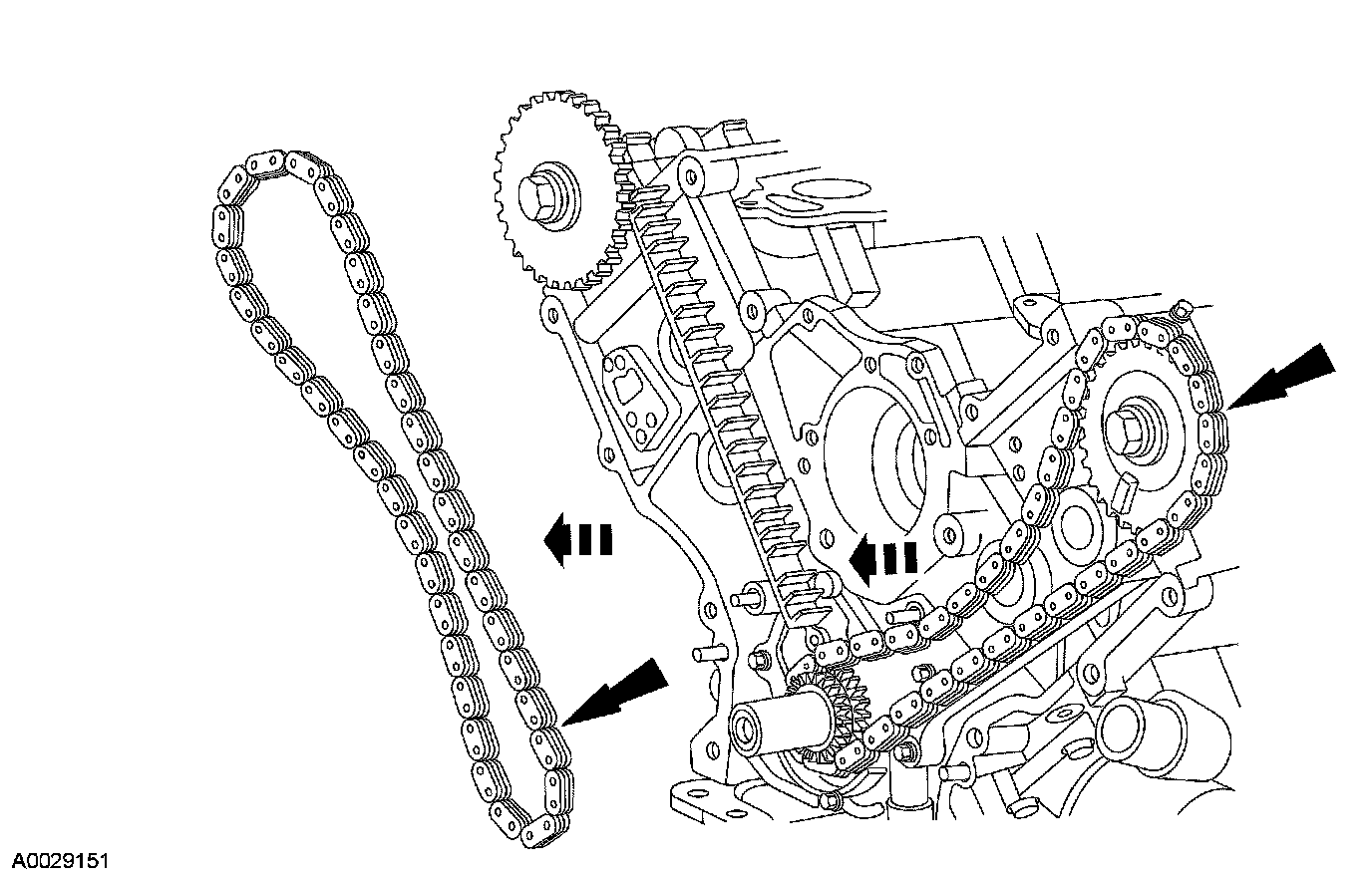 A0029151