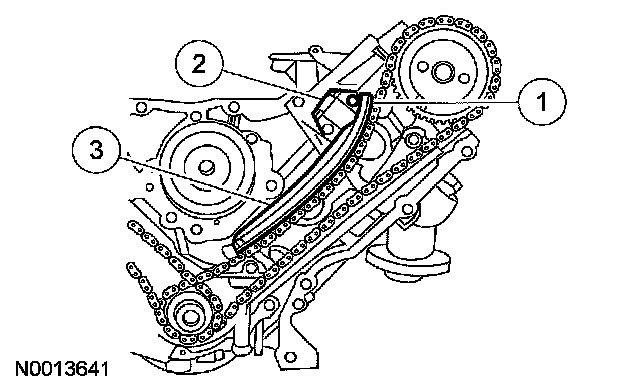 2

1

3

N0013641