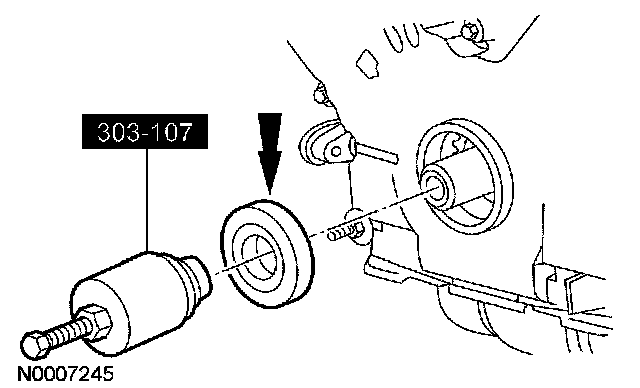 303-107

N0007245