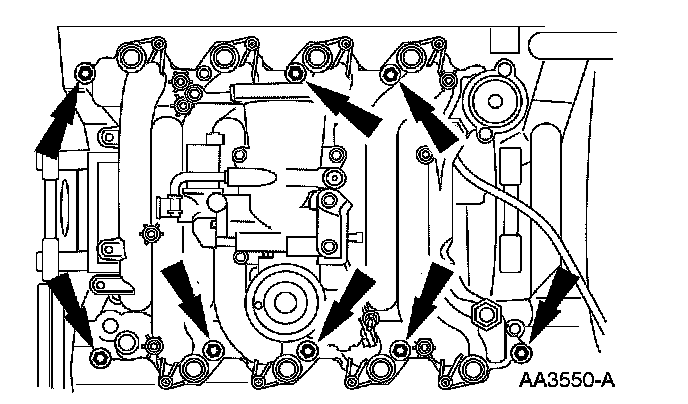 AA3550-A