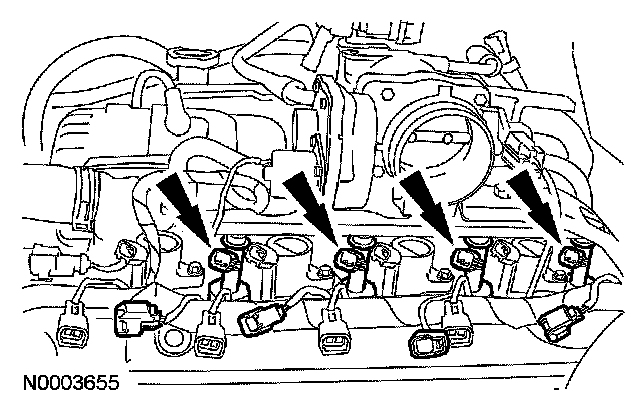 N0003655