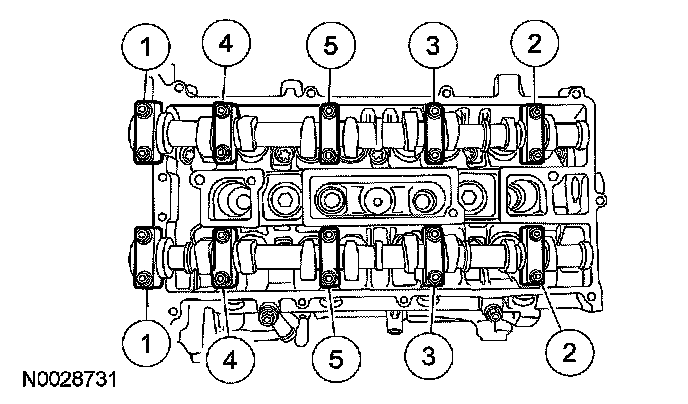 1
4
5
3
2
1
4
5
3
2
N0028731