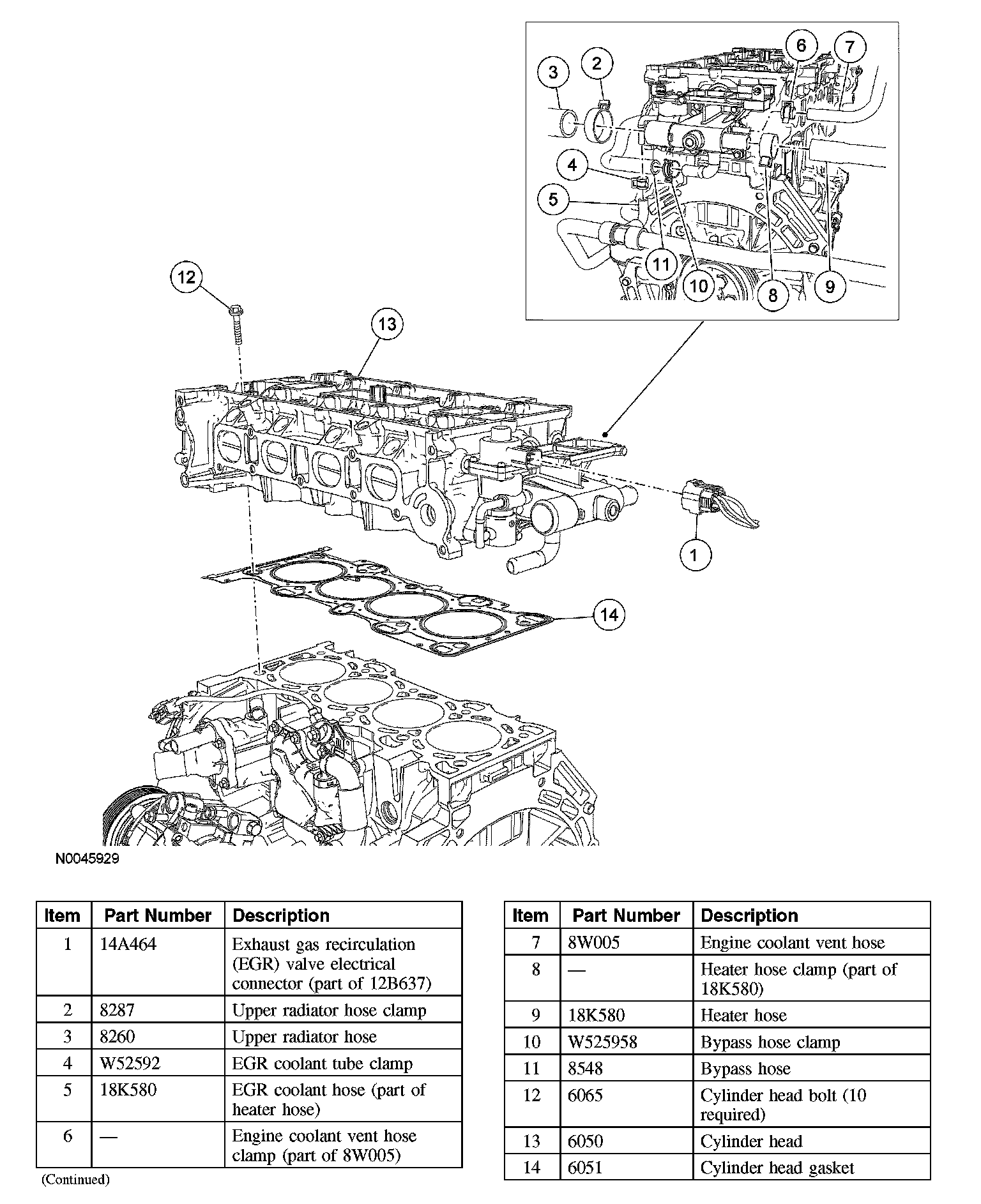 3 2 6 7 4 5 11 10 8 9

12

13

1

14

N0045929

| Item | Part Number | Description |
|---|---|---|
| 1 | 14A464 | Exhaust gas recirculation (EGR) valve electrical connector (part of 12B637) |
| 2 | 8287 | Upper radiator hose clamp |
| 3 | 8260 | Upper radiator hose |
| 4 | W52592 | EGR coolant tube clamp |
| 5 | 18K580 | EGR coolant hose (part of heater hose) |
| 6 | — | Engine coolant vent hose clamp (part of 8W005) |

(Continued)

| Item | Part Number | Description |
|---|---|---|
| 7 | 8W005 | Engine coolant vent hose |
| 8 | — | Heater hose clamp (part of 18K580) |
| 9 | 18K580 | Heater hose |
| 10 | W525958 | Bypass hose clamp |
| 11 | 8548 | Bypass hose |
| 12 | 6065 | Cylinder head bolt (10 required) |
| 13 | 6050 | Cylinder head |
| 14 | 6051 | Cylinder head gasket |