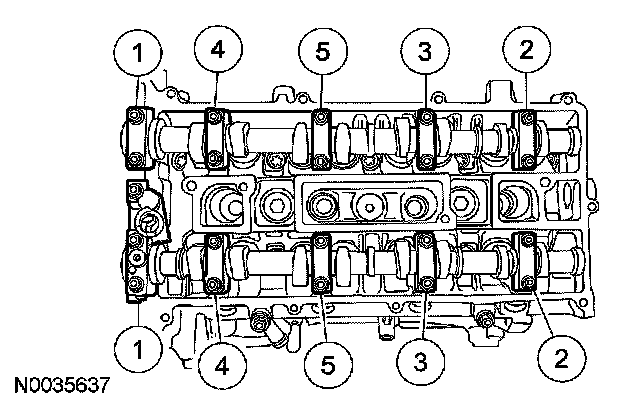 1
4
5
3
2
1
4
5
3
2
N0035637