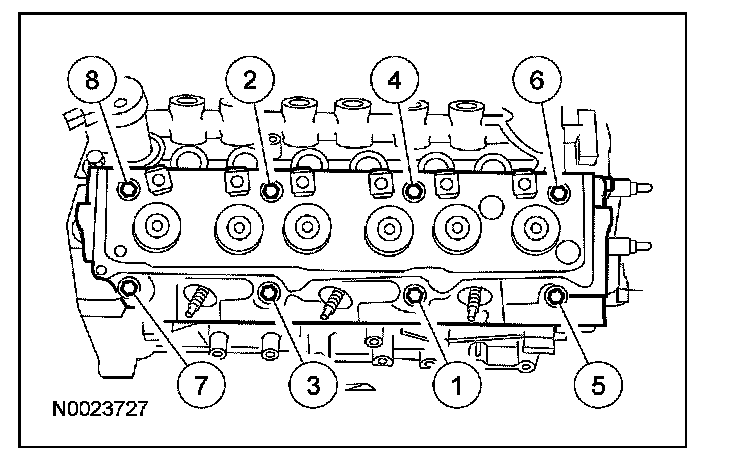 8
2
4
6
7
3
1
5
N0023727