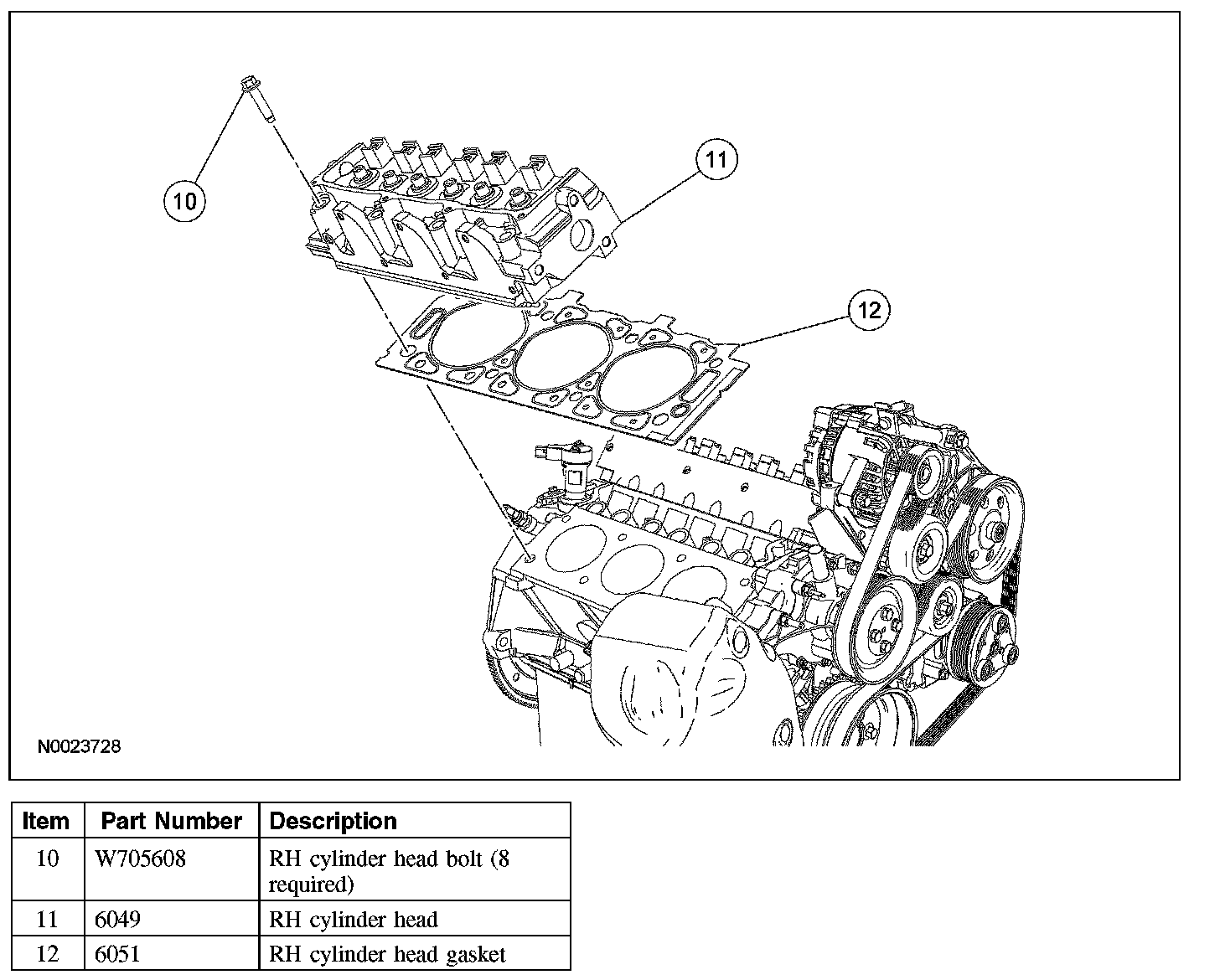 10

11

12

N0023728

| Item | Part Number | Description |
|---|---|---|
| 10 | W705608 | RH cylinder head bolt (8 required) |
| 11 | 6049 | RH cylinder head |
| 12 | 6051 | RH cylinder head gasket |