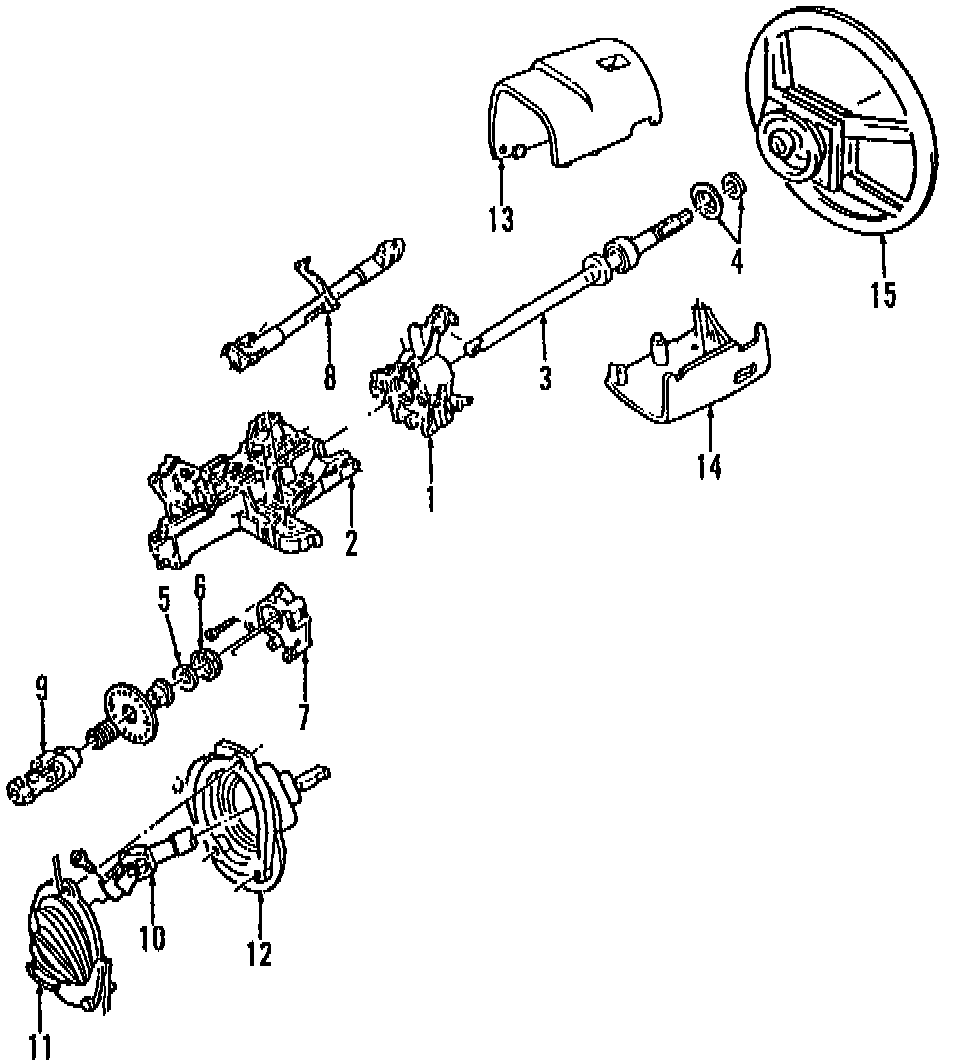 13
15
4
8
3
14
1
2
5
6
7
9
10
12
11