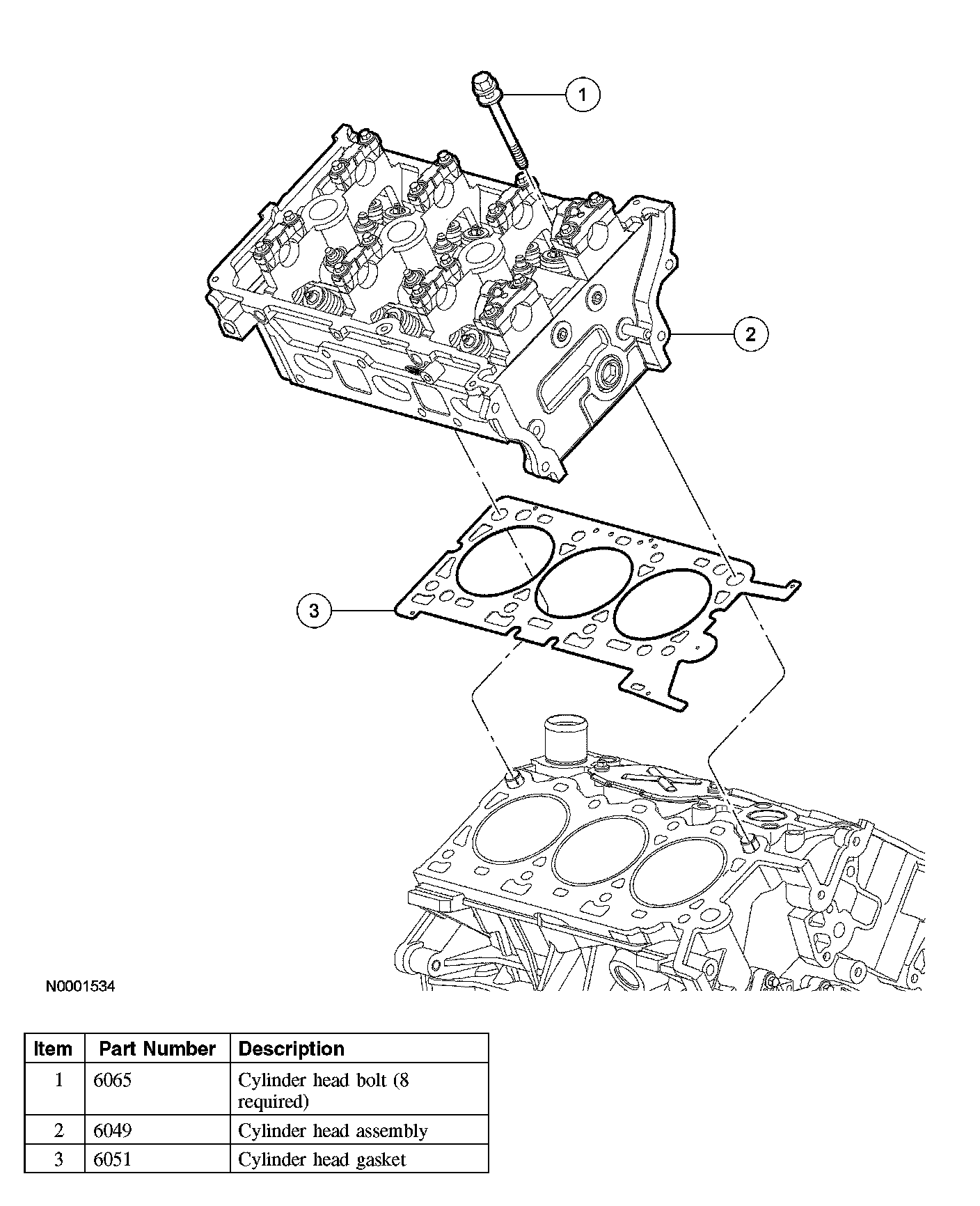 1

2

3

N0001534

| Item | Part Number | Description |
|---|---|---|
| 1 | 6065 | Cylinder head bolt (8 required) |
| 2 | 6049 | Cylinder head assembly |
| 3 | 6051 | Cylinder head gasket |