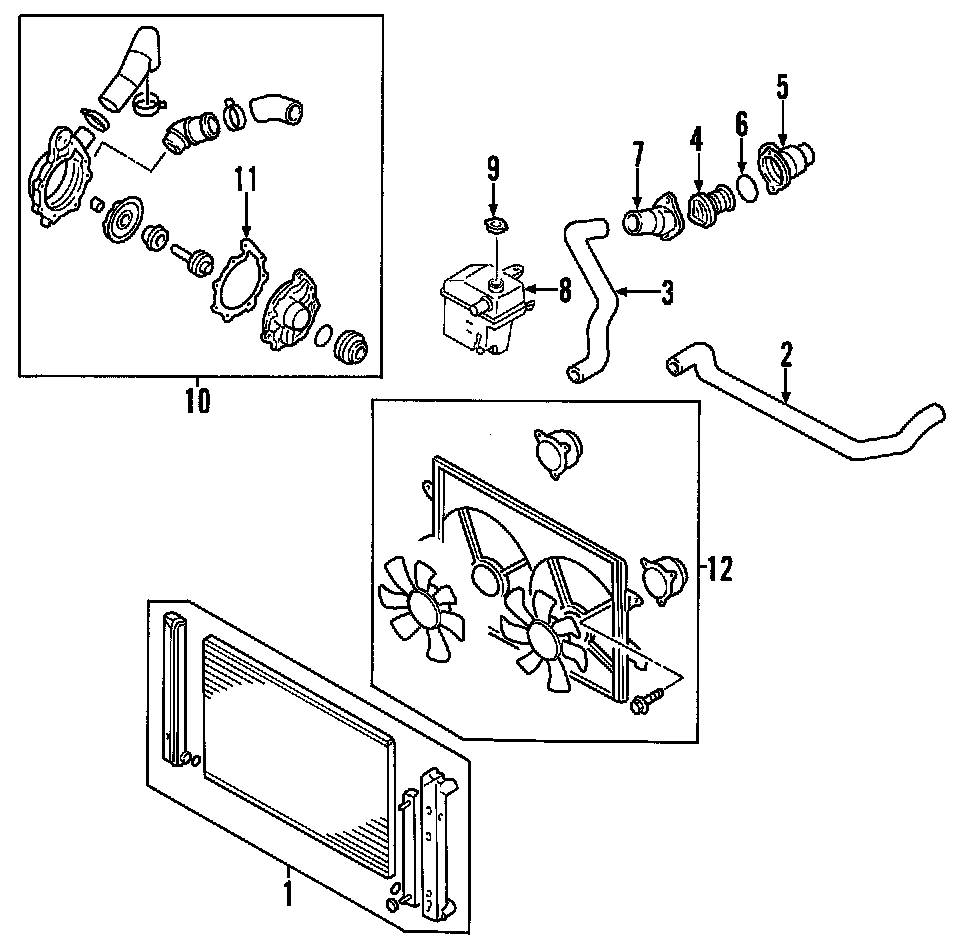 11
10
9
8
7
4
6
5
3
2
12
1