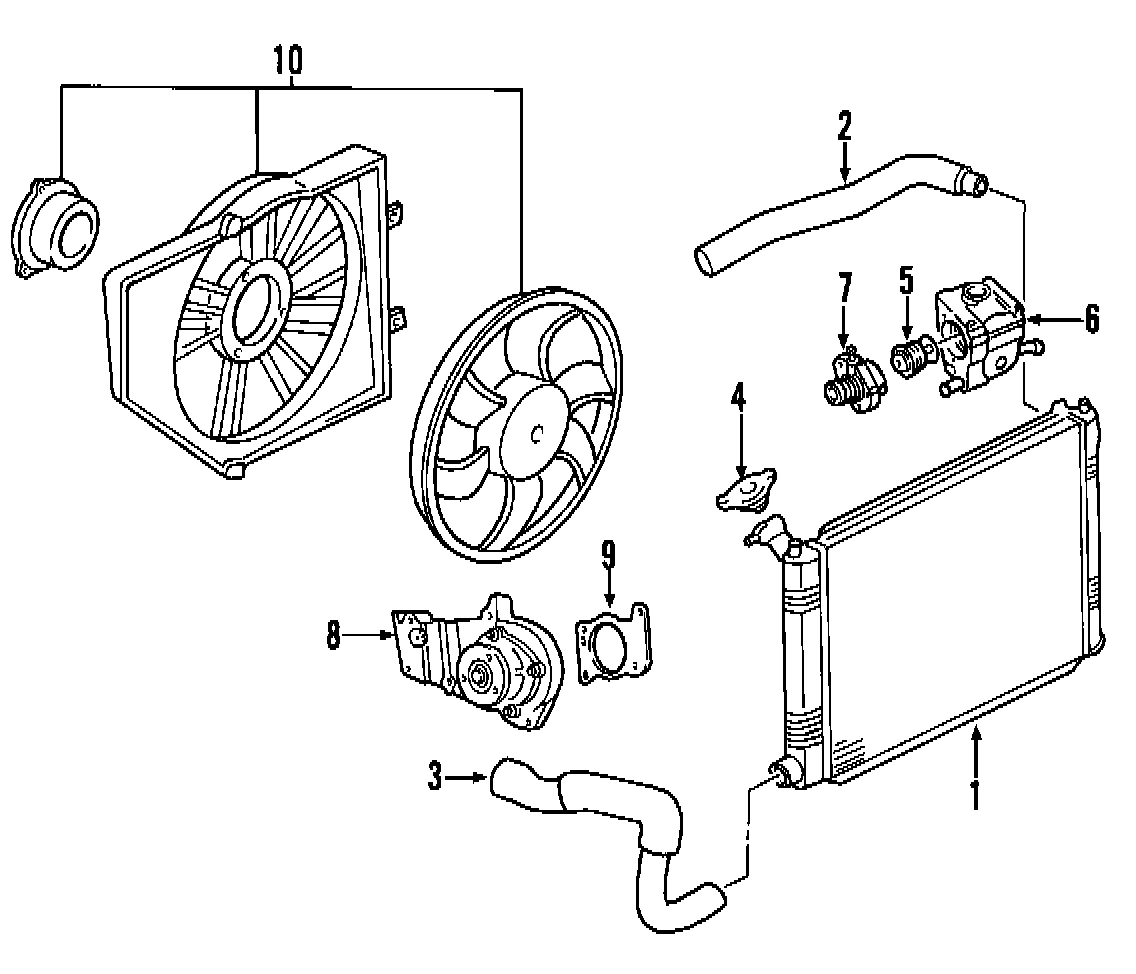 10
2
7
5
6
4
9
8
3
1