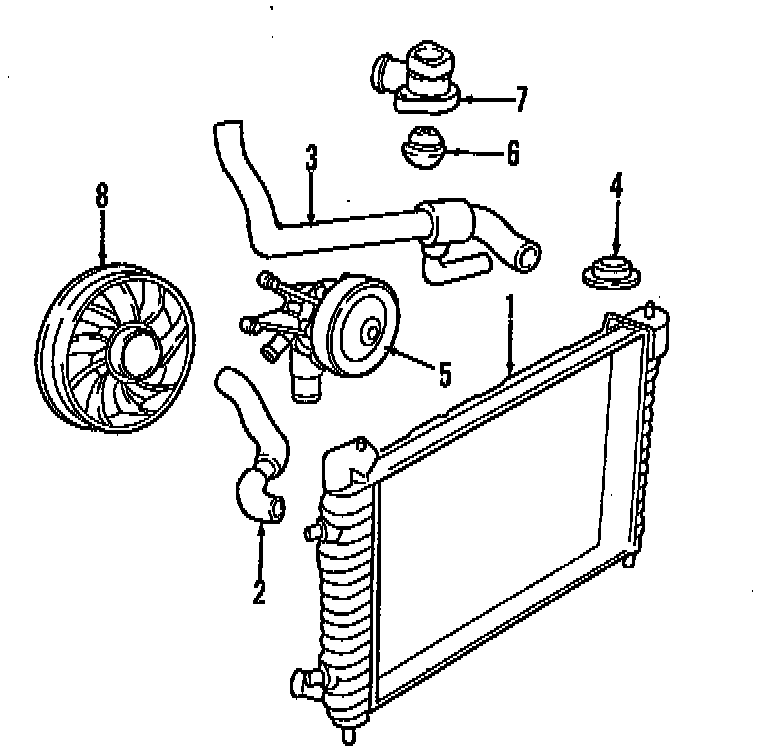 7
6
3
8
4
1
5
2