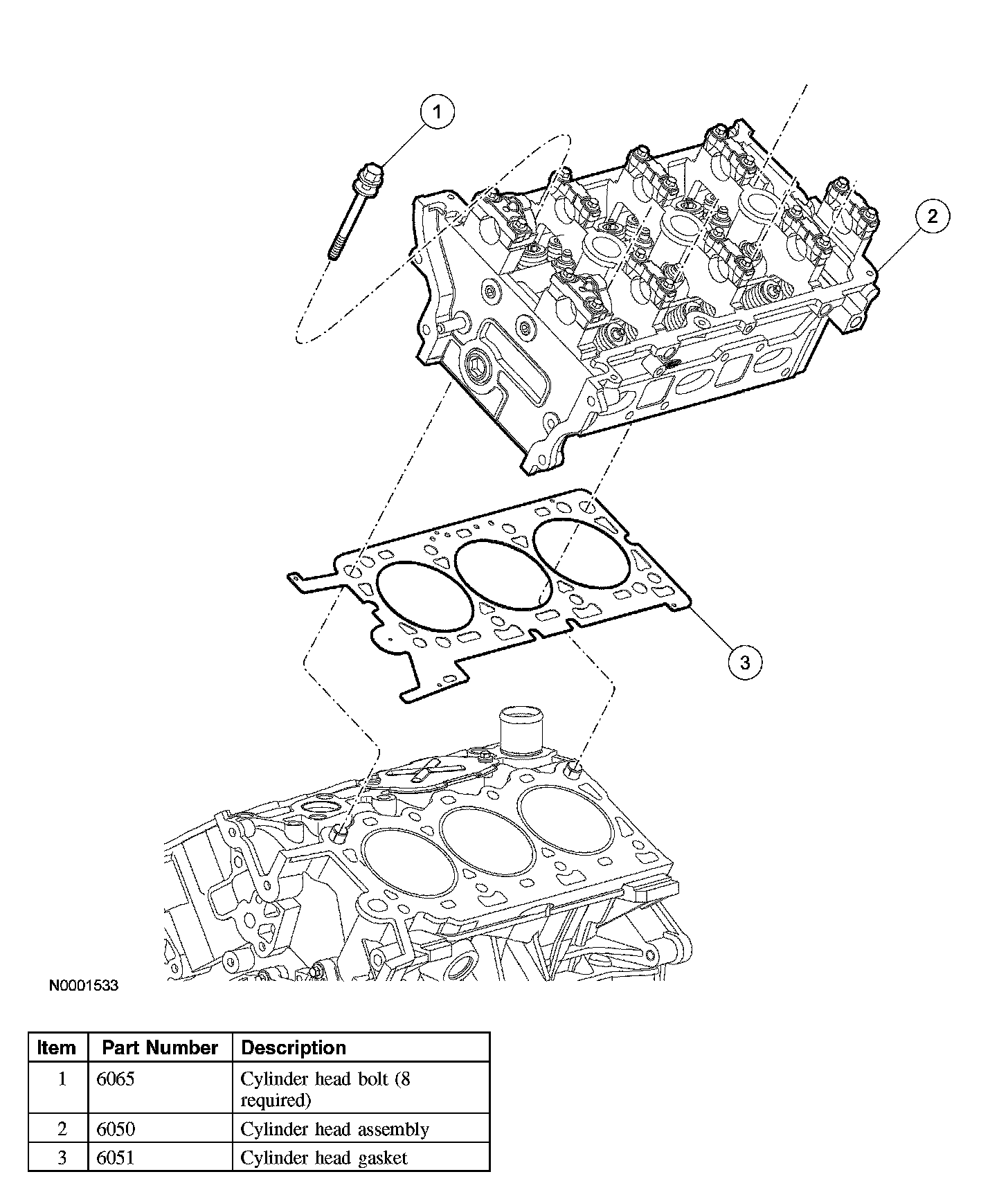 1

2

3

N0001533

| Item | Part Number | Description |
|---|---|---|
| 1 | 6065 | Cylinder head bolt (8 required) |
| 2 | 6050 | Cylinder head assembly |
| 3 | 6051 | Cylinder head gasket |