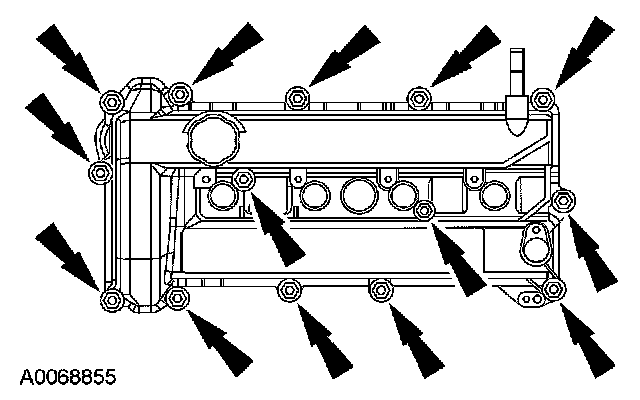 A0068855