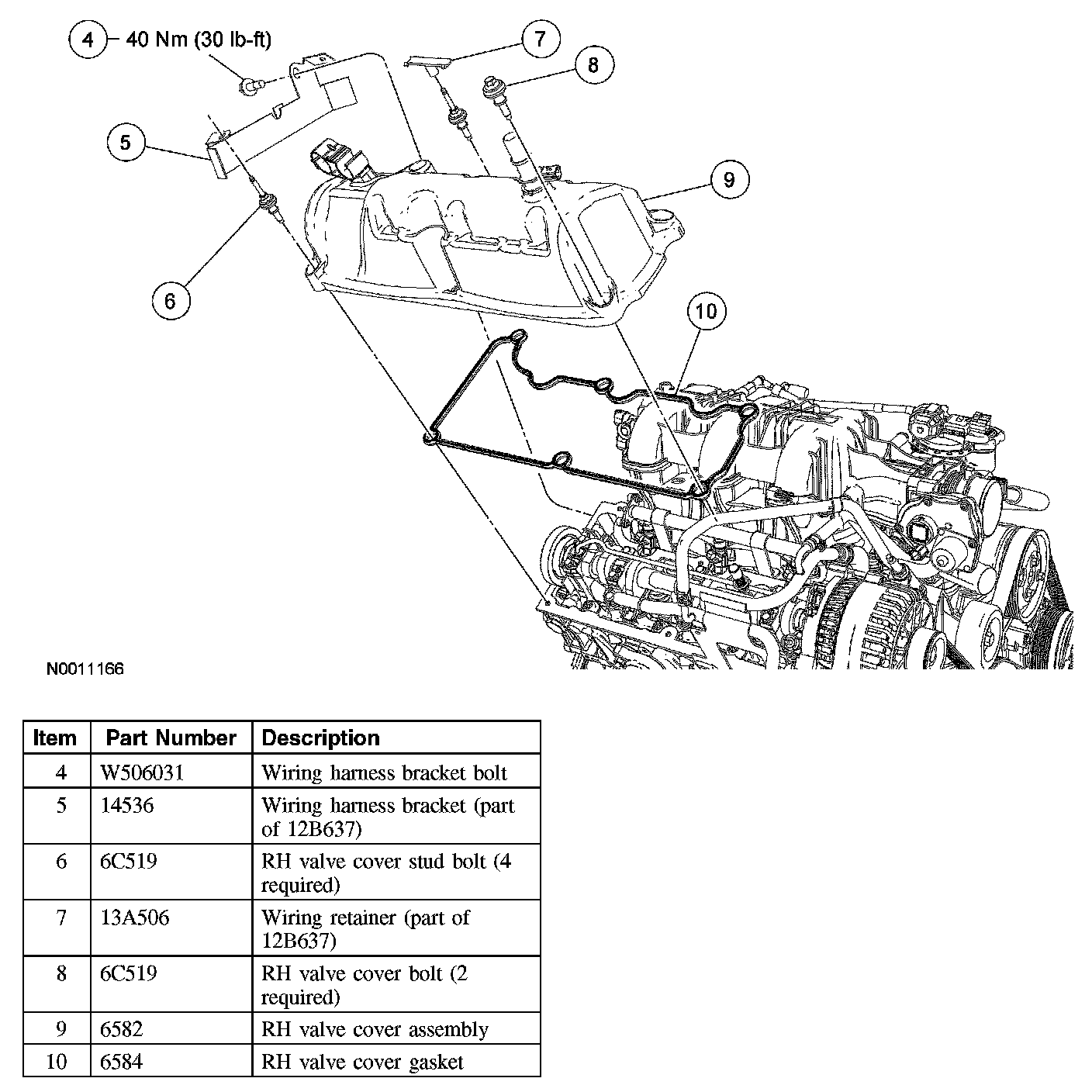 4 40 Nm (30 lb-ft)

7

8

5

9

6

10

N0011166

| Item | Part Number | Description |
|---|---|---|
| 4 | W506031 | Wiring harness bracket bolt |
| 5 | 14536 | Wiring harness bracket (part of 12B637) |
| 6 | 6C519 | RH valve cover stud bolt (4 required) |
| 7 | 13A506 | Wiring retainer (part of 12B637) |
| 8 | 6C519 | RH valve cover bolt (2 required) |
| 9 | 6582 | RH valve cover assembly |
| 10 | 6584 | RH valve cover gasket |