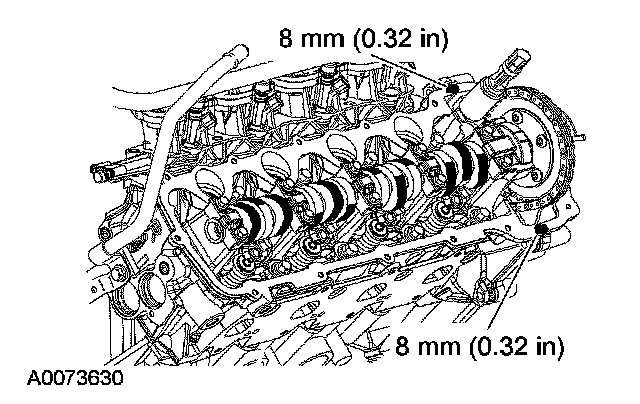 8 mm (0.32 in)

8 mm (0.32 in)

A0073630