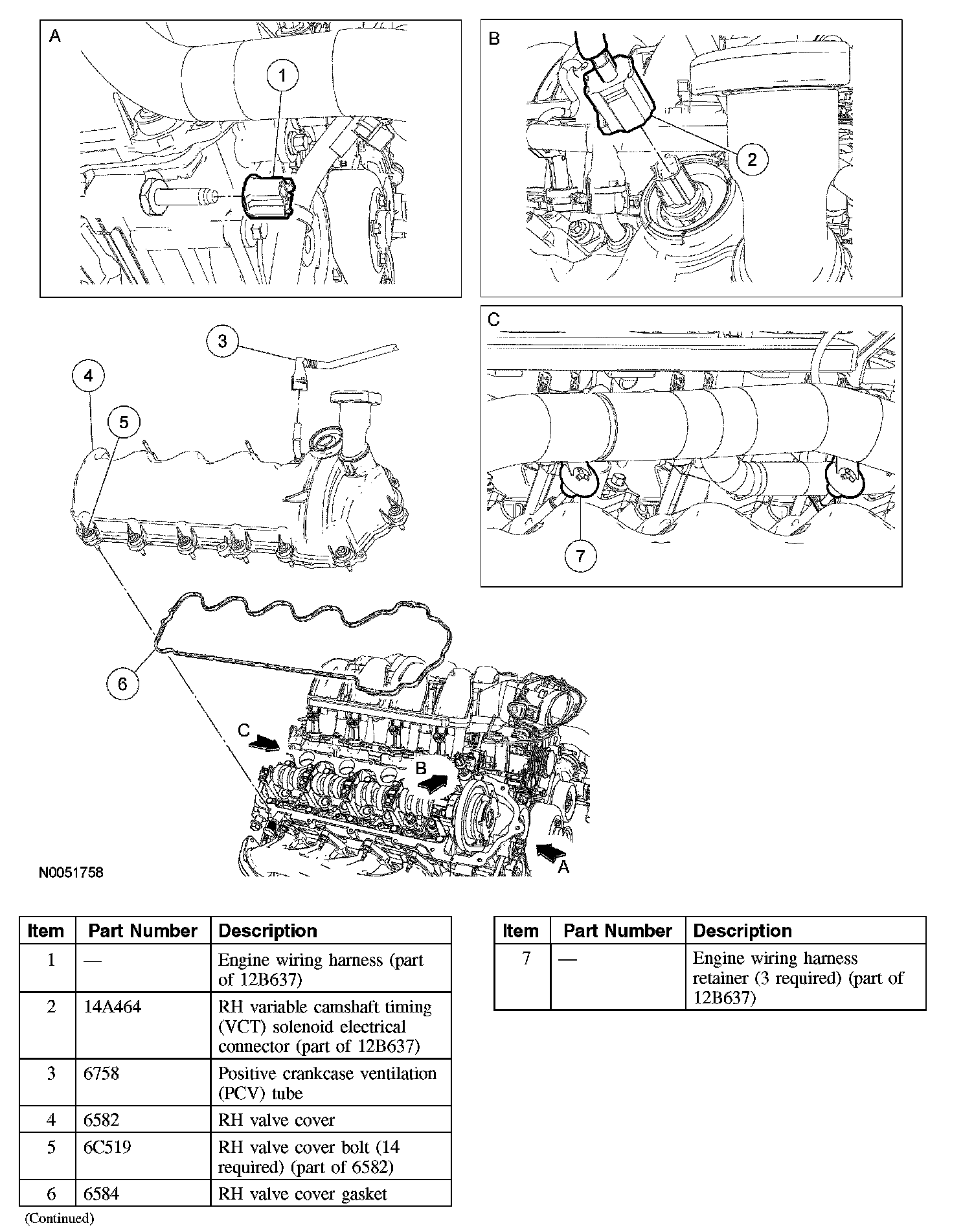 A

1

B

2

C

7

3

4

5

6

C

B

A

N0051758

| Item | Part Number | Description |
|---|---|---|
| 1 | — | Engine wiring harness (part of 12B637) |
| 2 | 14A464 | RH variable camshaft timing (VCT) solenoid electrical connector (part of 12B637) |
| 3 | 6758 | Positive crankcase ventilation (PCV) tube |
| 4 | 6582 | RH valve cover |
| 5 | 6C519 | RH valve cover bolt (14 required) (part of 6582) |
| 6 | 6584 | RH valve cover gasket |

(Continued)

| Item | Part Number | Description |
|---|---|---|
| 7 | — | Engine wiring harness retainer (3 required) (part of 12B637) |