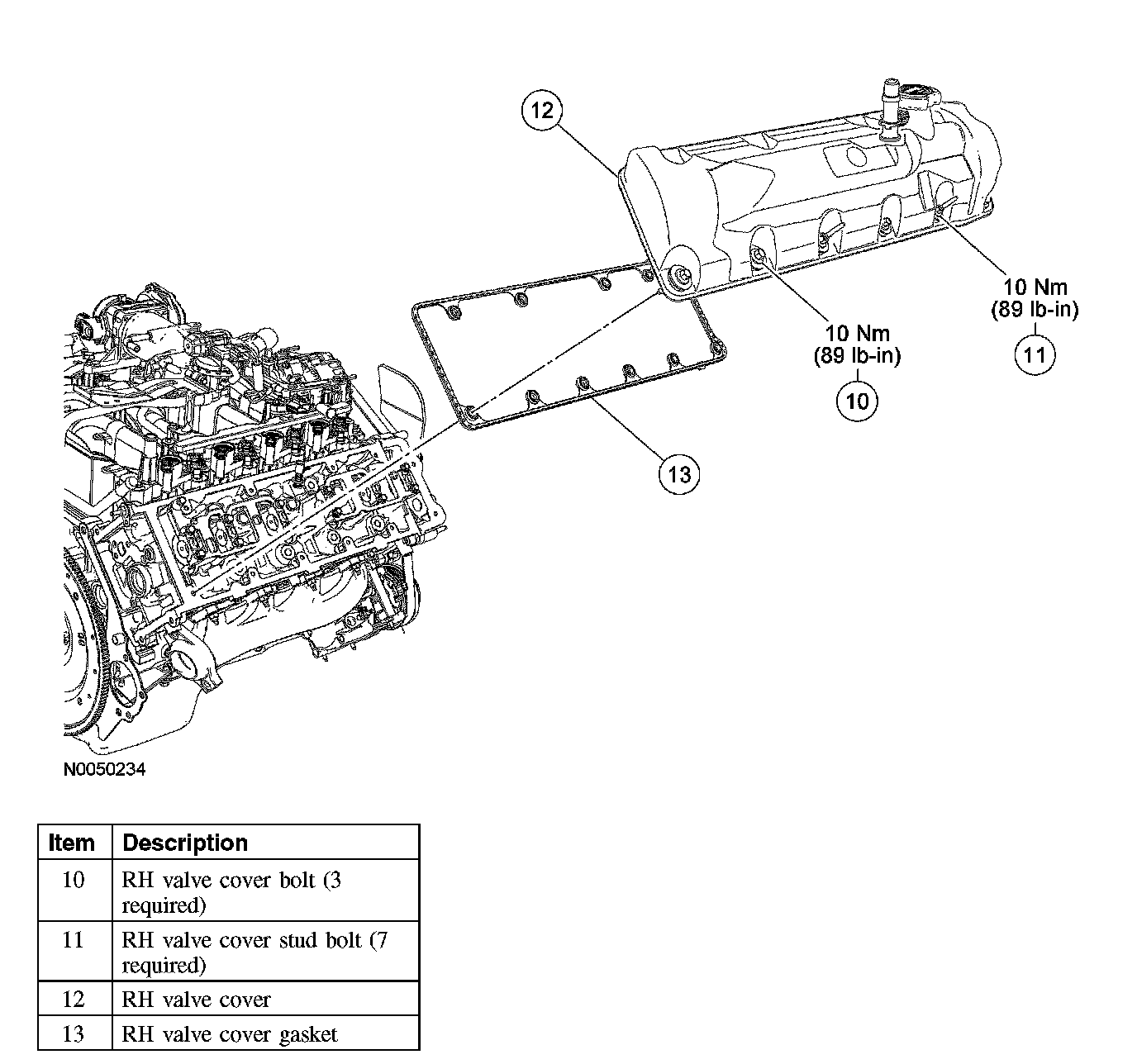 12

10 Nm
(89 lb-in)
11

10 Nm
(89 lb-in)
10

13

N0050234

| Item | Description |
|---|---|
| 10 | RH valve cover bolt (3 required) |
| 11 | RH valve cover stud bolt (7 required) |
| 12 | RH valve cover |
| 13 | RH valve cover gasket |