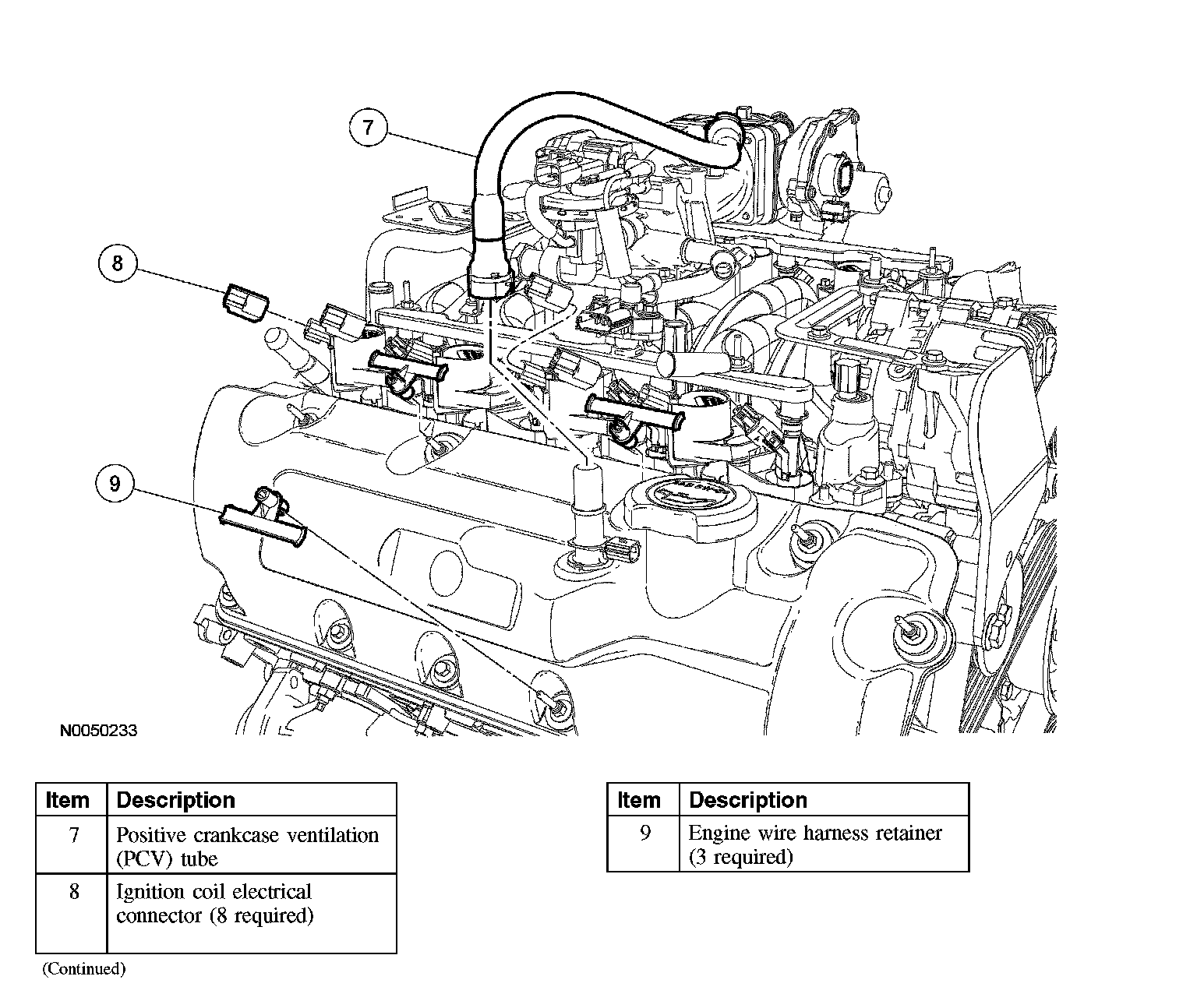 7

8

9

N0050233

| Item | Description |
|---|---|
| 7 | Positive crankcase ventilation (PCV) tube |
| 8 | Ignition coil electrical connector (8 required) |

(Continued)

| Item | Description |
|---|---|
| 9 | Engine wire harness retainer (3 required) |