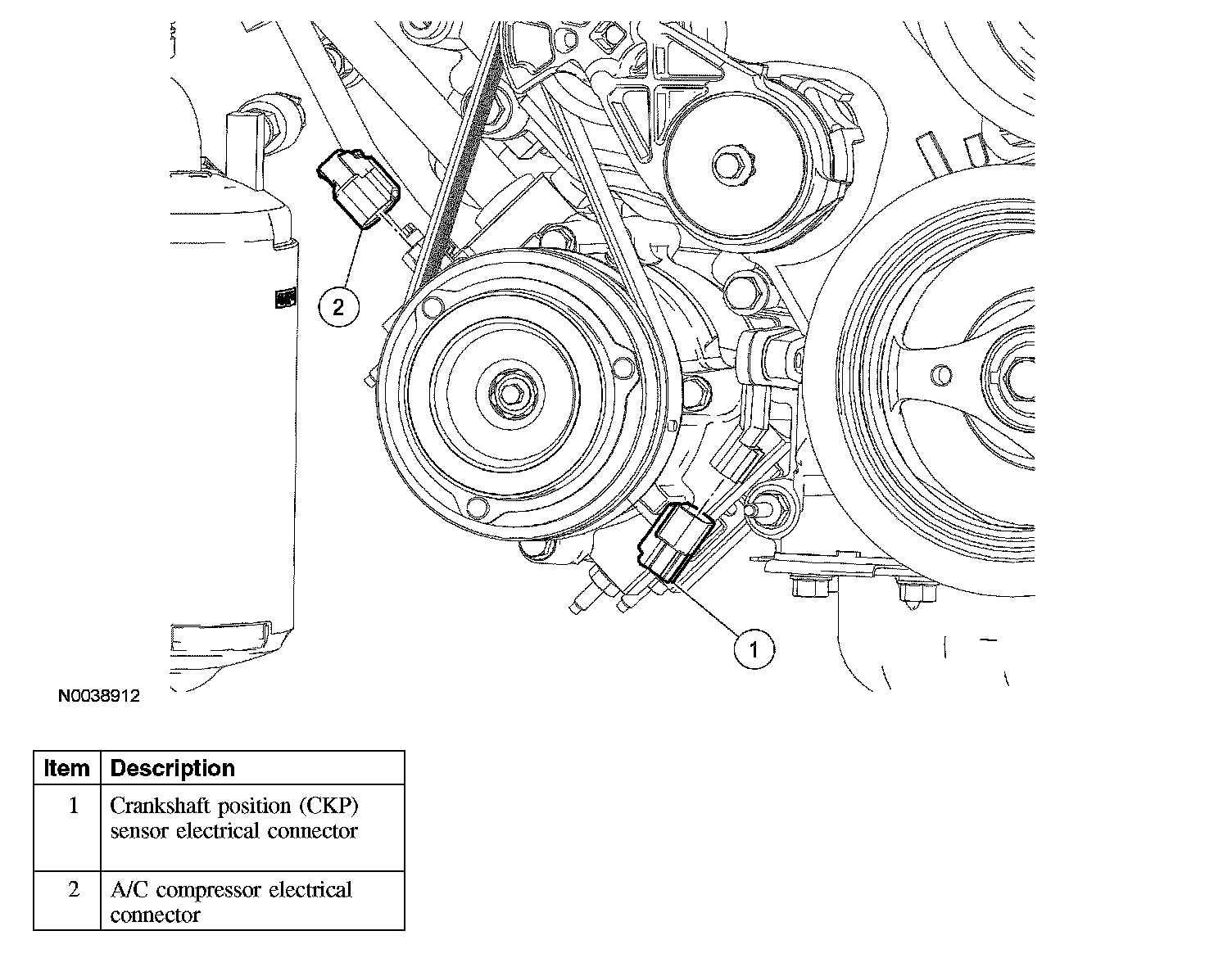 2

1

N0038912

| Item | Description |
|---|---|
| 1 | Crankshaft position (CKP) sensor electrical connector |
| 2 | A/C compressor electrical connector |