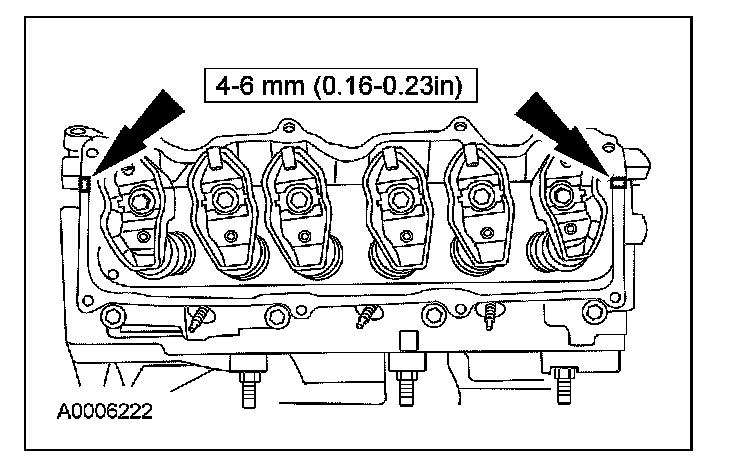 4-6 mm (0.16-0.23in)

A0006222