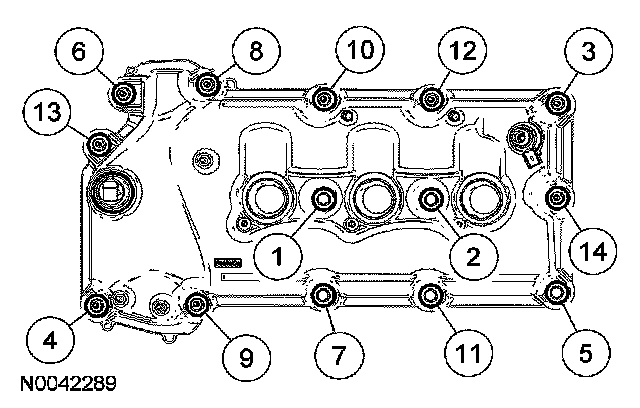 6
8
10
12
3
13
1
2
14
4
9
7
11
5
N0042289