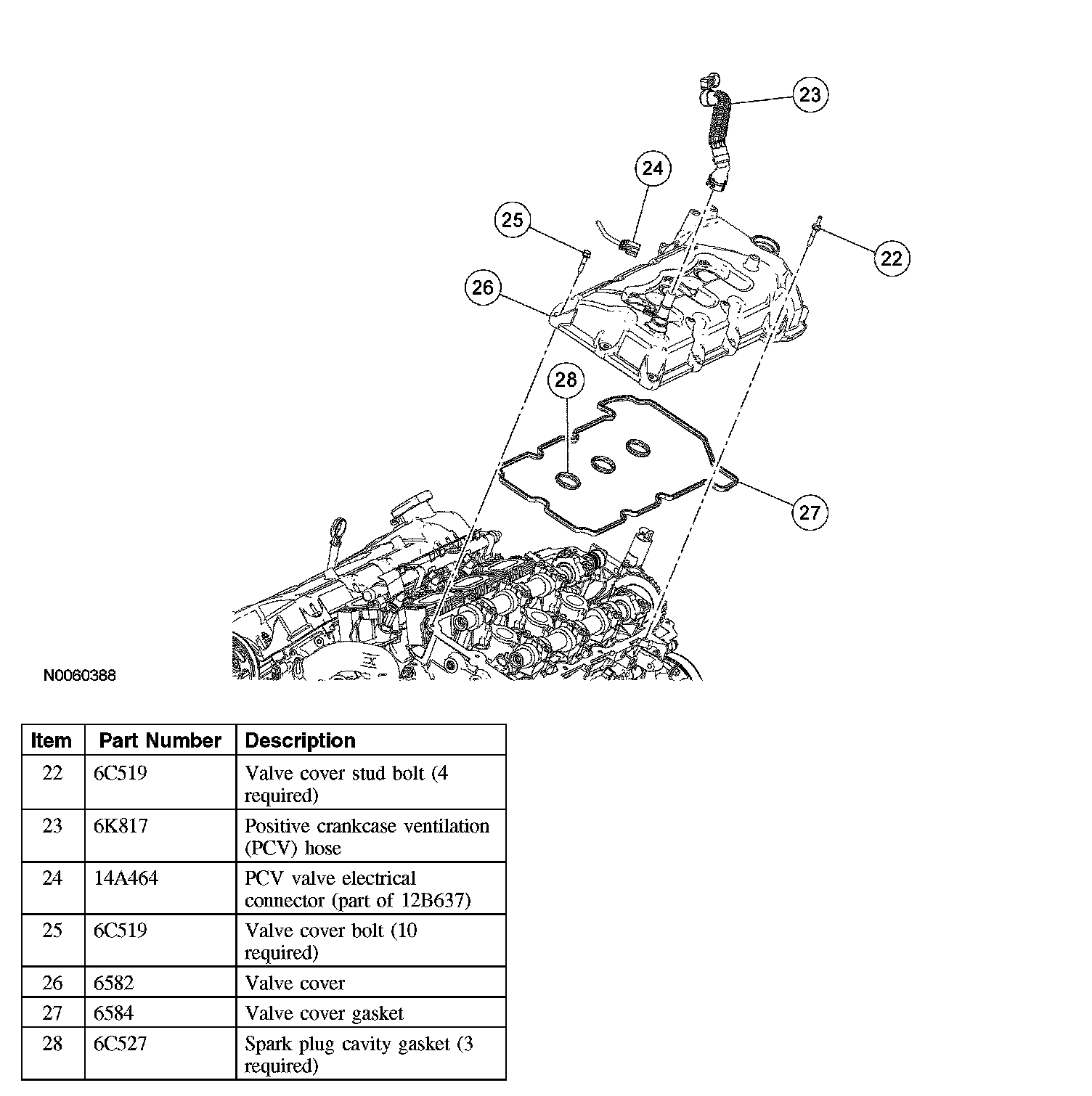 23

24

25

22

26

28

27

N0060388

| Item | Part Number | Description |
|---|---|---|
| 22 | 6C519 | Valve cover stud bolt (4 required) |
| 23 | 6K817 | Positive crankcase ventilation (PCV) hose |
| 24 | 14A464 | PCV valve electrical connector (part of 12B637) |
| 25 | 6C519 | Valve cover bolt (10 required) |
| 26 | 6582 | Valve cover |
| 27 | 6584 | Valve cover gasket |
| 28 | 6C527 | Spark plug cavity gasket (3 required) |