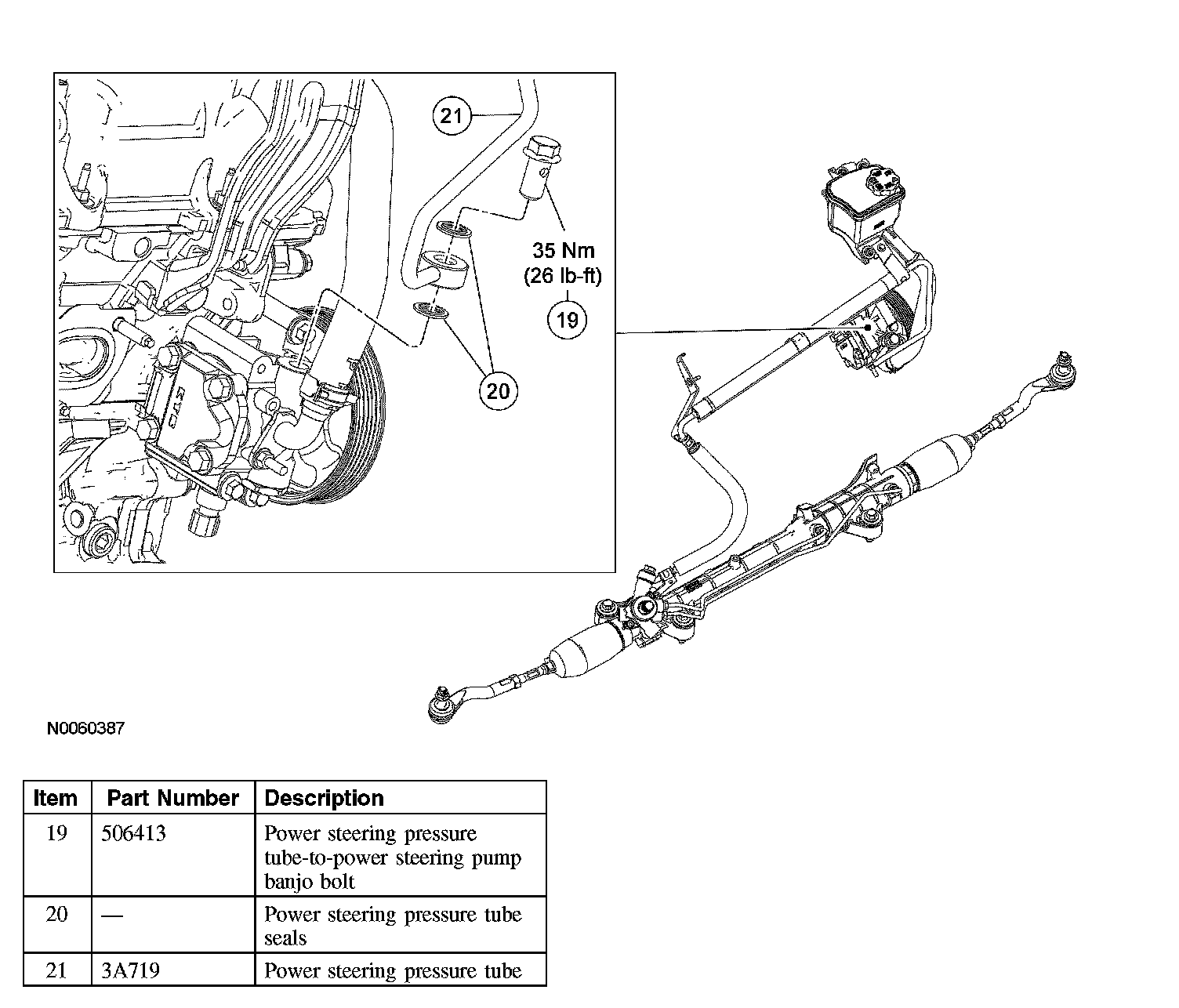 21

35 Nm
(26 lb-ft)

19

20

N0060387

| Item | Part Number | Description |
|---|---|---|
| 19 | 506413 | Power steering pressure tube-to-power steering pump banjo bolt |
| 20 | — | Power steering pressure tube seals |
| 21 | 3A719 | Power steering pressure tube |