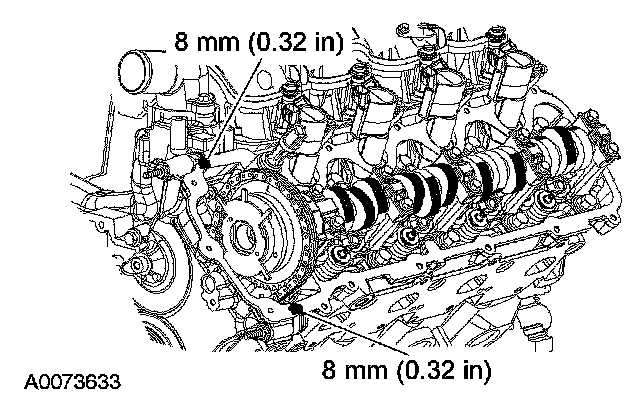 8 mm (0.32 in)

8 mm (0.32 in)

A0073633