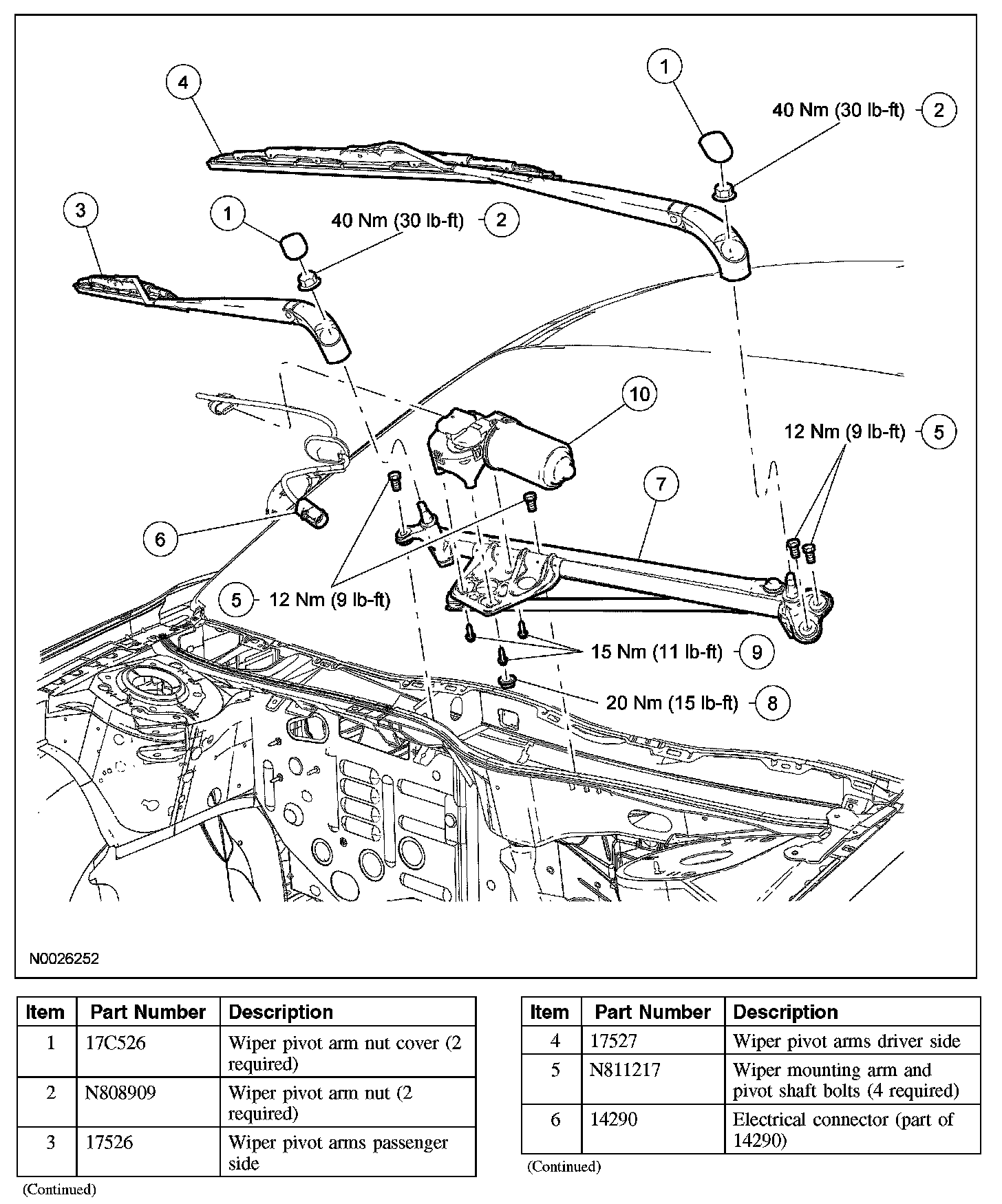 4

1

40 Nm (30 lb-ft) 2

3

1

40 Nm (30 lb-ft) 2

10

12 Nm (9 lb-ft) 5

7

6

5 12 Nm (9 lb-ft)

15 Nm (11 lb-ft) 9

20 Nm (15 lb-ft) 8

N0026252

| Item | Part Number | Description |
|---|---|---|
| 1 | 17C526 | Wiper pivot arm nut cover (2 required) |
| 2 | N808909 | Wiper pivot arm nut (2 required) |
| 3 | 17526 | Wiper pivot arms passenger side |

(Continued)

| Item | Part Number | Description |
|---|---|---|
| 4 | 17527 | Wiper pivot arms driver side |
| 5 | N811217 | Wiper mounting arm and pivot shaft bolts (4 required) |
| 6 | 14290 | Electrical connector (part of 14290) |

(Continued)