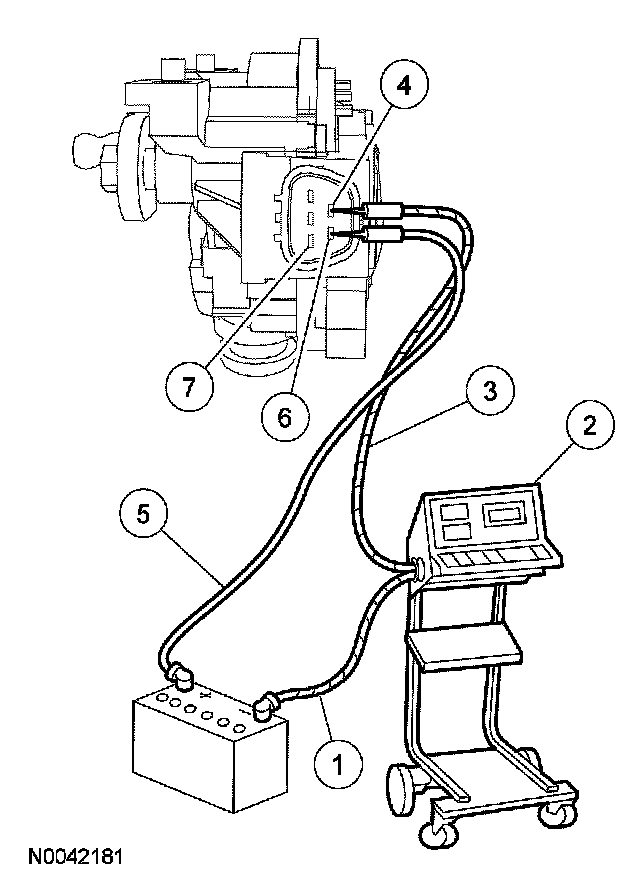 4
7
6
3
2
5
1
N0042181