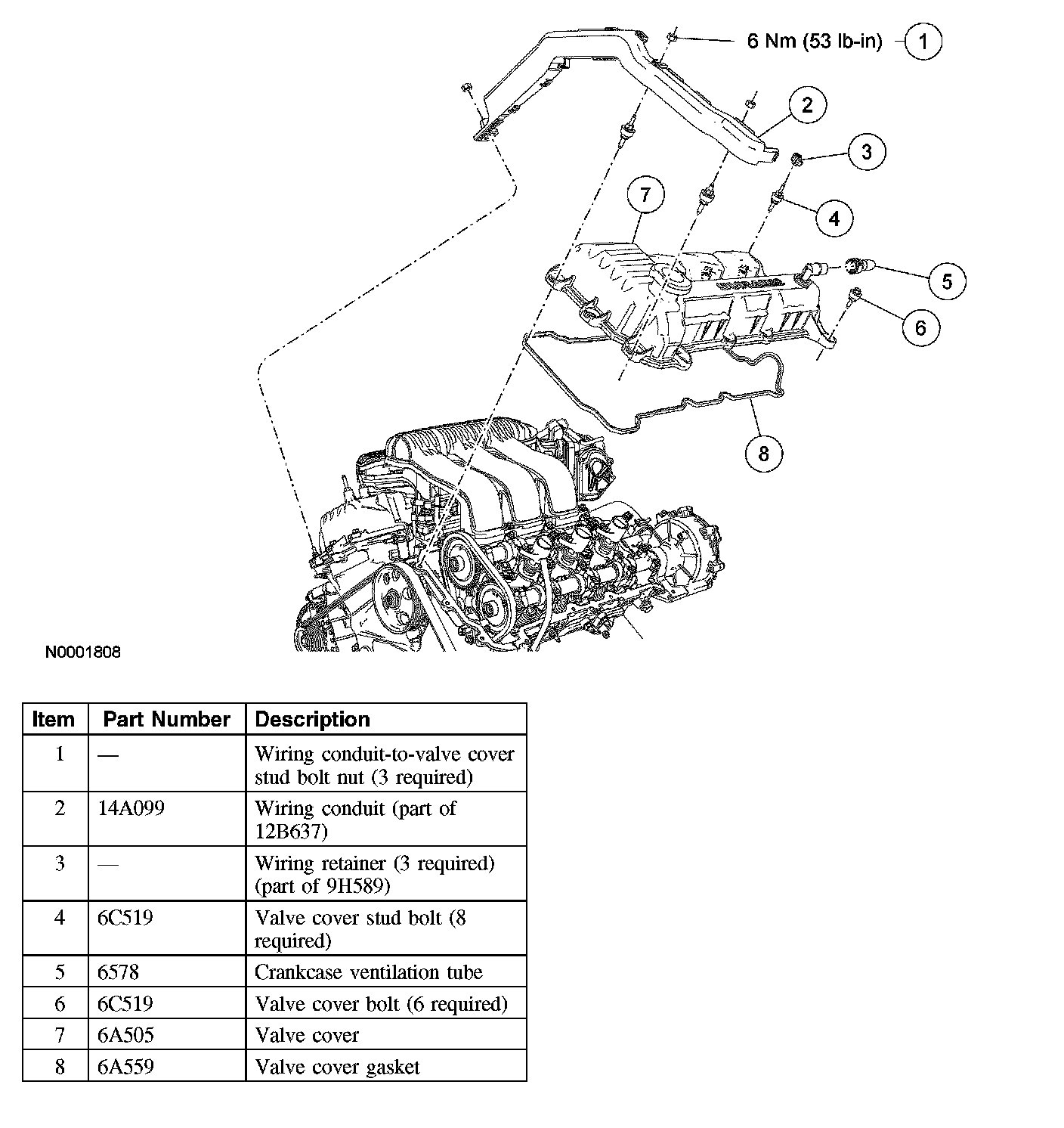 6 Nm (53 lb-in)

1

2

3

4

5

6

7

8

N0001808

| Item | Part Number | Description |
|---|---|---|
| 1 | — | Wiring conduit-to-valve cover stud bolt nut (3 required) |
| 2 | 14A099 | Wiring conduit (part of 12B637) |
| 3 | — | Wiring retainer (3 required) (part of 9H589) |
| 4 | 6C519 | Valve cover stud bolt (8 required) |
| 5 | 6578 | Crankcase ventilation tube |
| 6 | 6C519 | Valve cover bolt (6 required) |
| 7 | 6A505 | Valve cover |
| 8 | 6A559 | Valve cover gasket |