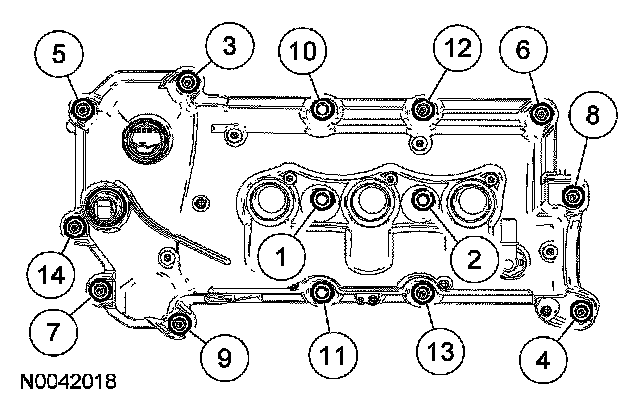 5
3
10
12
6
8
1
2
14
7
9
11
13
4
N0042018