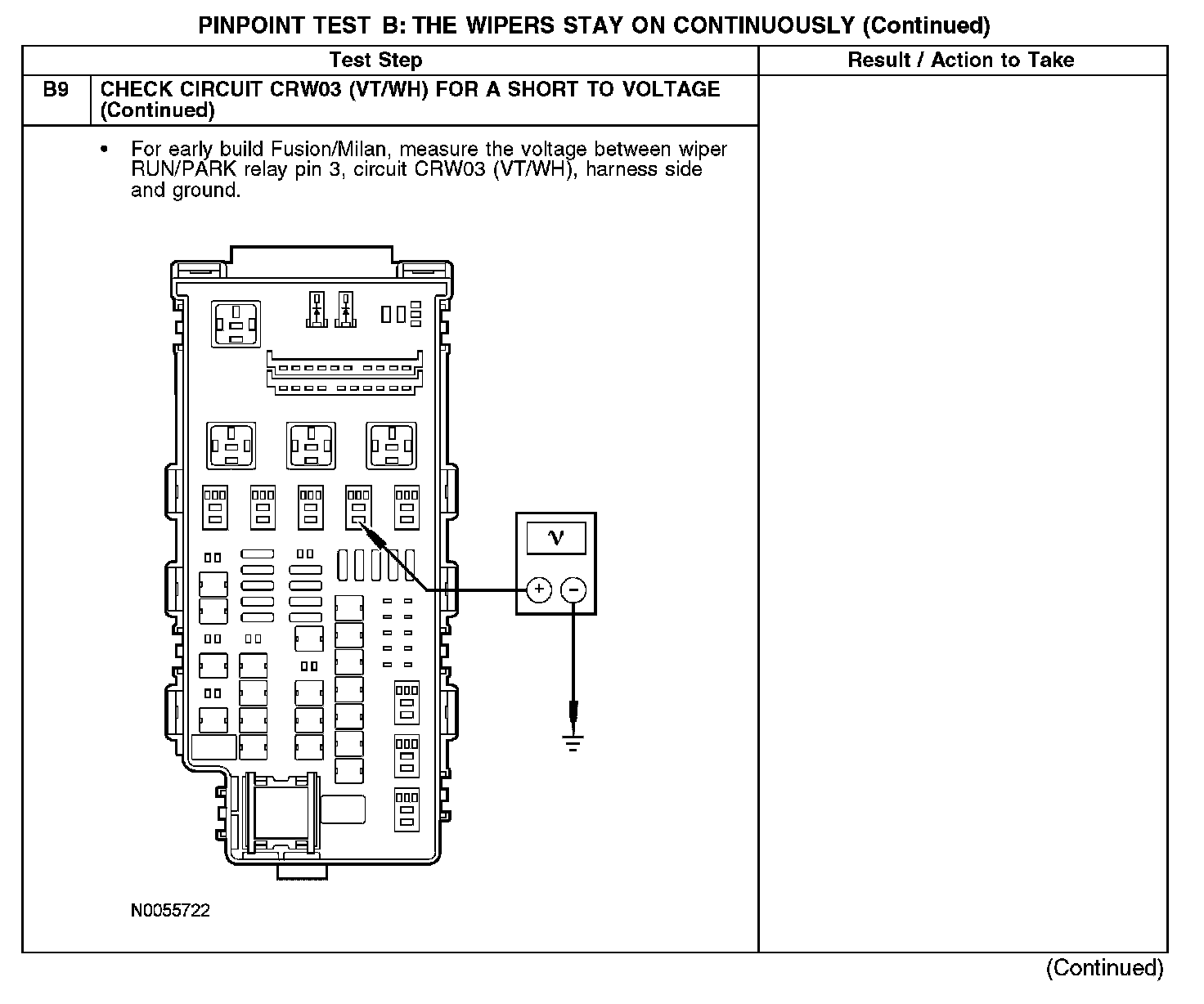 PINPOINT TEST B: THE WIPERS STAY ON CONTINUOUSLY (Continued)

| | Test Step | Result / Action to Take |
|---|---|---|
| B9 | CHECK CIRCUIT CRW03 (VT/WH) FOR A SHORT TO VOLTAGE (Continued) | |
| | • For early build Fusion/Milan, measure the voltage between wiper RUN/PARK relay pin 3, circuit CRW03 (VT/WH), harness side and ground. V + − N0055722 | |

(Continued)