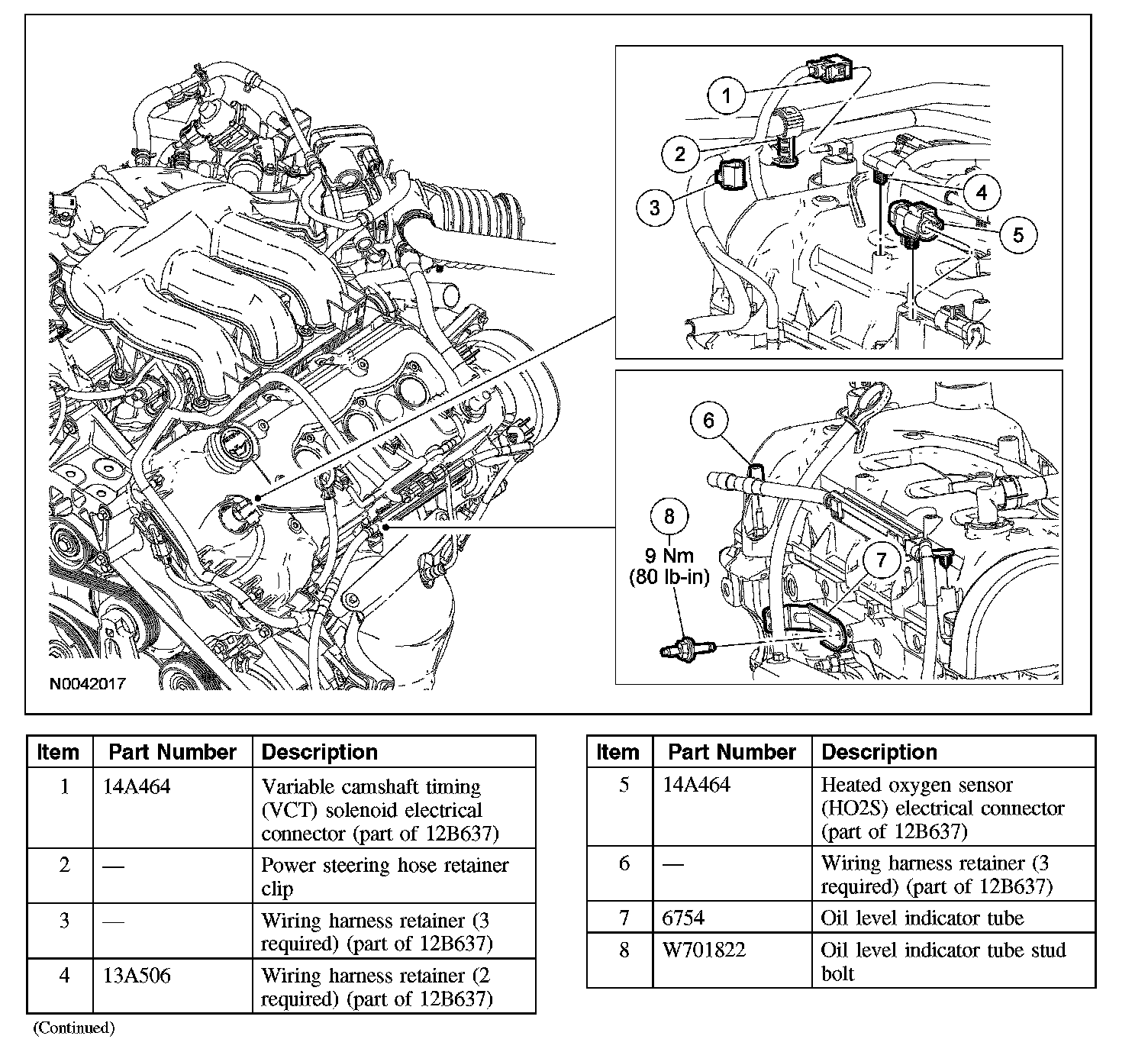 1
2
3
4
5
6
8
9 Nm
(80 lb-in)
7
N0042017

| Item | Part Number | Description |
|---|---|---|
| 1 | 14A464 | Variable camshaft timing (VCT) solenoid electrical connector (part of 12B637) |
| 2 | — | Power steering hose retainer clip |
| 3 | — | Wiring harness retainer (3 required) (part of 12B637) |
| 4 | 13A506 | Wiring harness retainer (2 required) (part of 12B637) |

(Continued)

| Item | Part Number | Description |
|---|---|---|
| 5 | 14A464 | Heated oxygen sensor (HO2S) electrical connector (part of 12B637) |
| 6 | — | Wiring harness retainer (3 required) (part of 12B637) |
| 7 | 6754 | Oil level indicator tube |
| 8 | W701822 | Oil level indicator tube stud bolt |