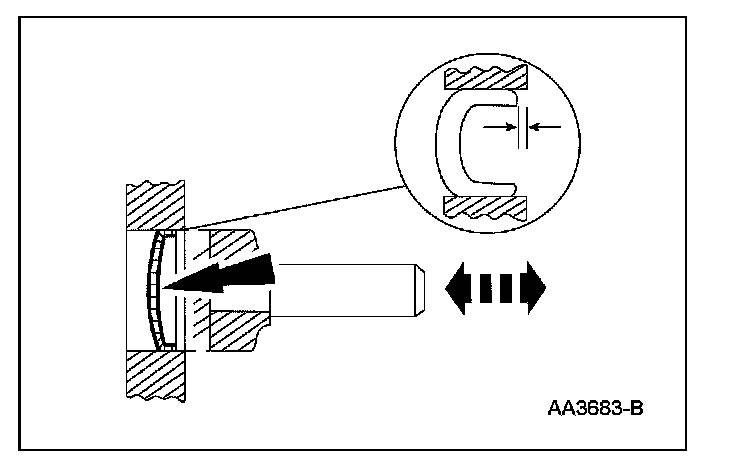 AA3683-B