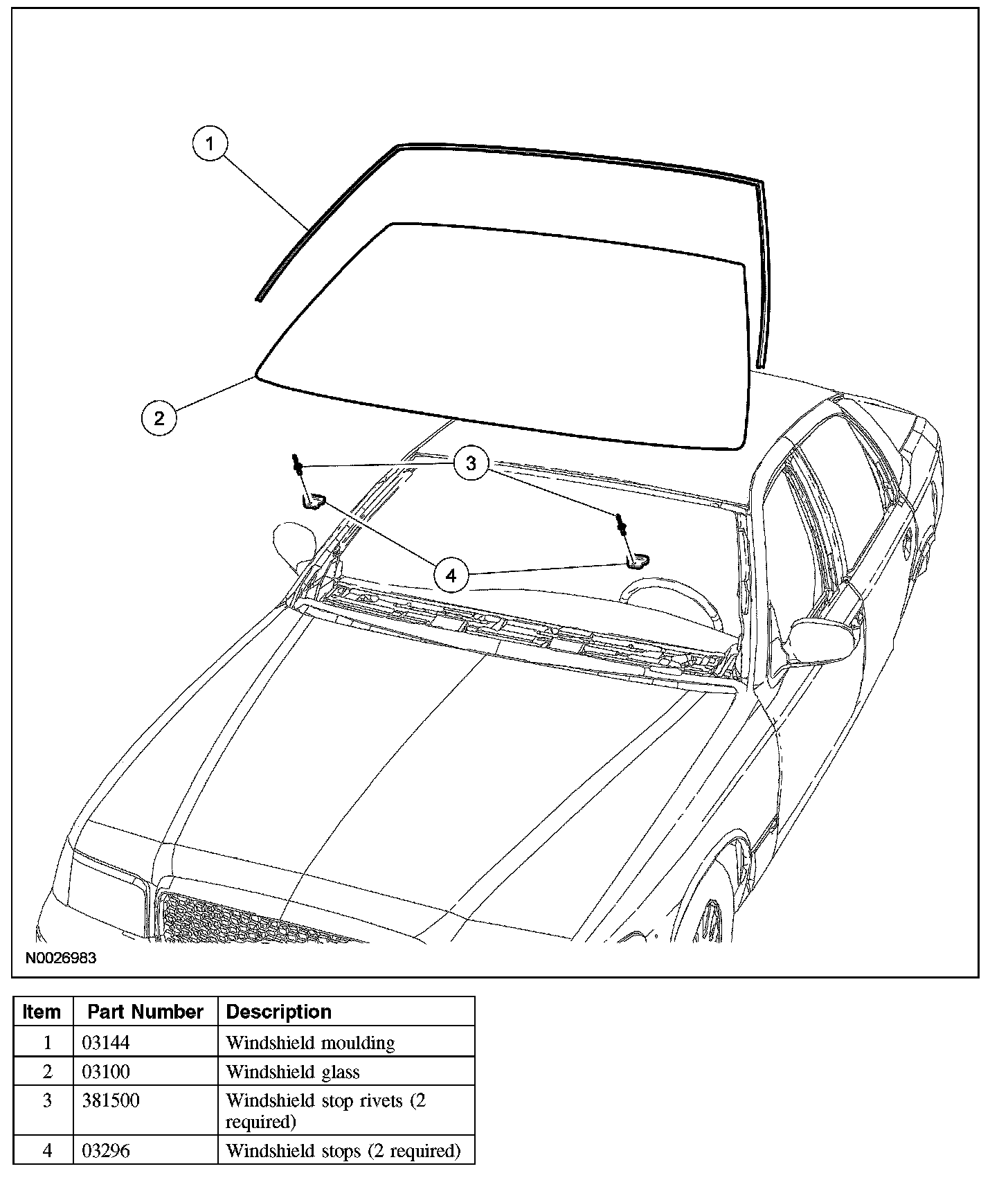 1

2

3

4

N0026983

| Item | Part Number | Description |
|---|---|---|
| 1 | 03144 | Windshield moulding |
| 2 | 03100 | Windshield glass |
| 3 | 381500 | Windshield stop rivets (2 required) |
| 4 | 03296 | Windshield stops (2 required) |