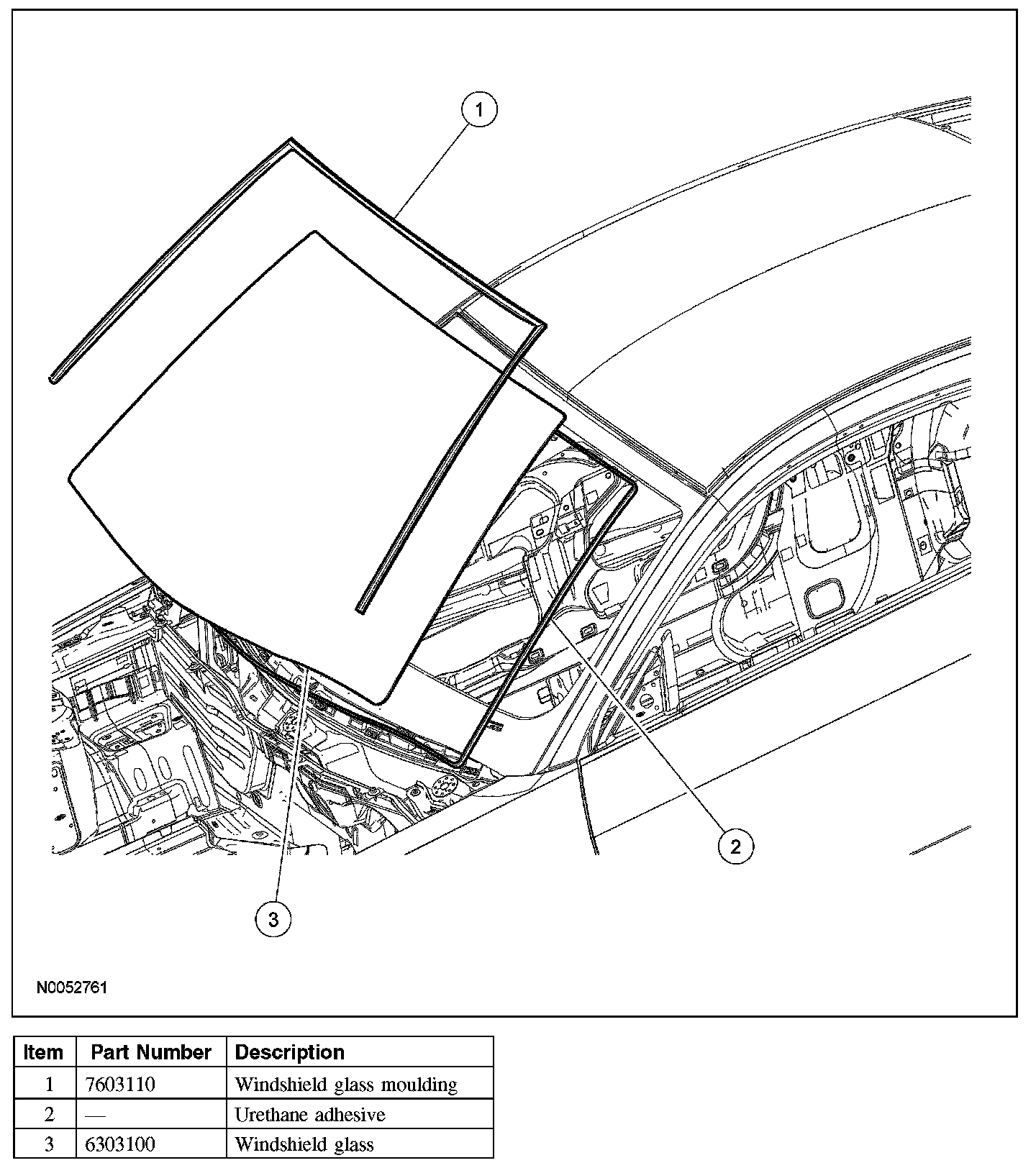 1

2

3

N0052761

| Item | Part Number | Description |
|---|---|---|
| 1 | 7603110 | Windshield glass moulding |
| 2 | — | Urethane adhesive |
| 3 | 6303100 | Windshield glass |