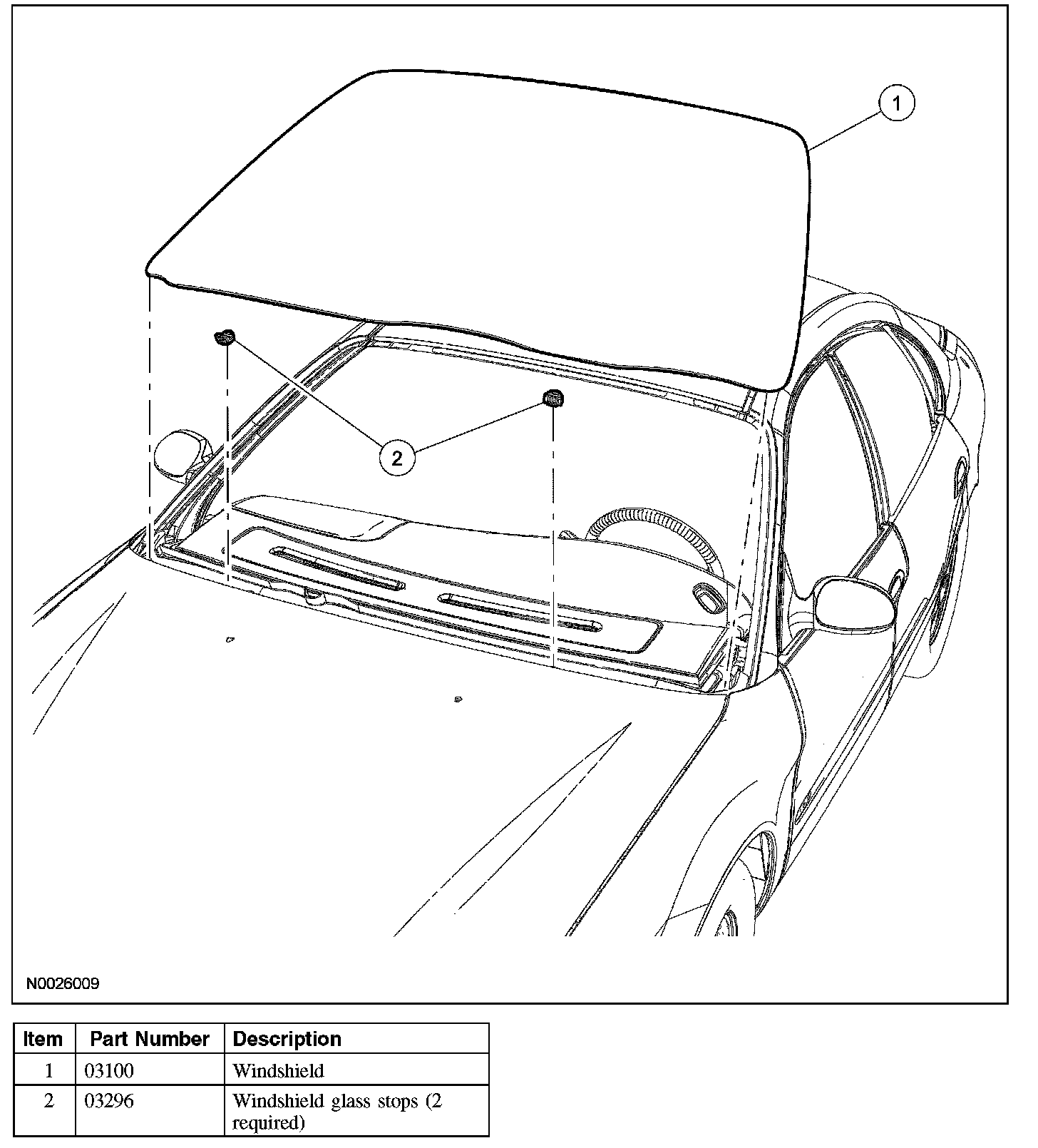 1

2

N0026009

| Item | Part Number | Description |
|---|---|---|
| 1 | 03100 | Windshield |
| 2 | 03296 | Windshield glass stops (2 required) |