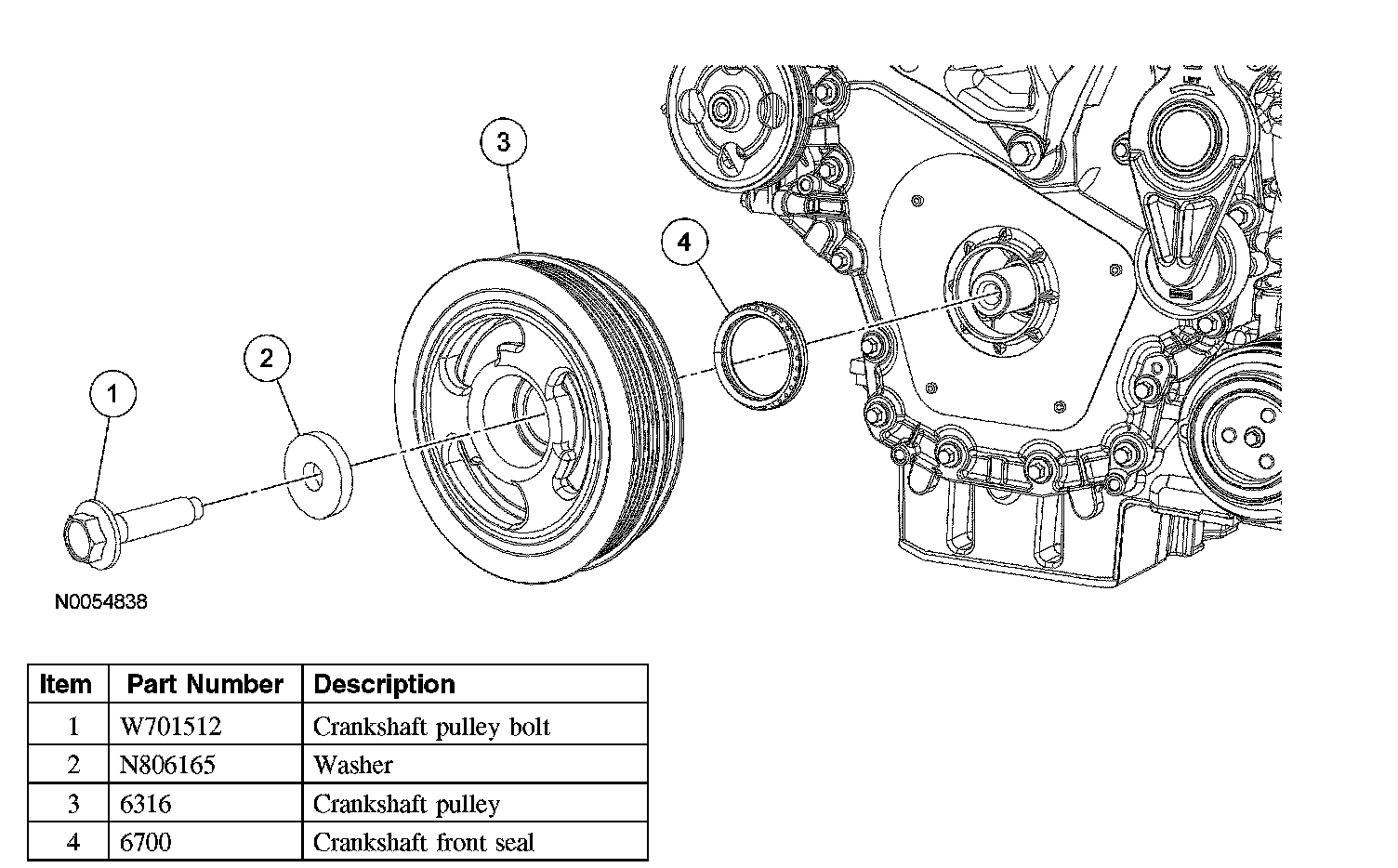 3

4

2

1

N0054838

| Item | Part Number | Description |
|---|---|---|
| 1 | W701512 | Crankshaft pulley bolt |
| 2 | N806165 | Washer |
| 3 | 6316 | Crankshaft pulley |
| 4 | 6700 | Crankshaft front seal |