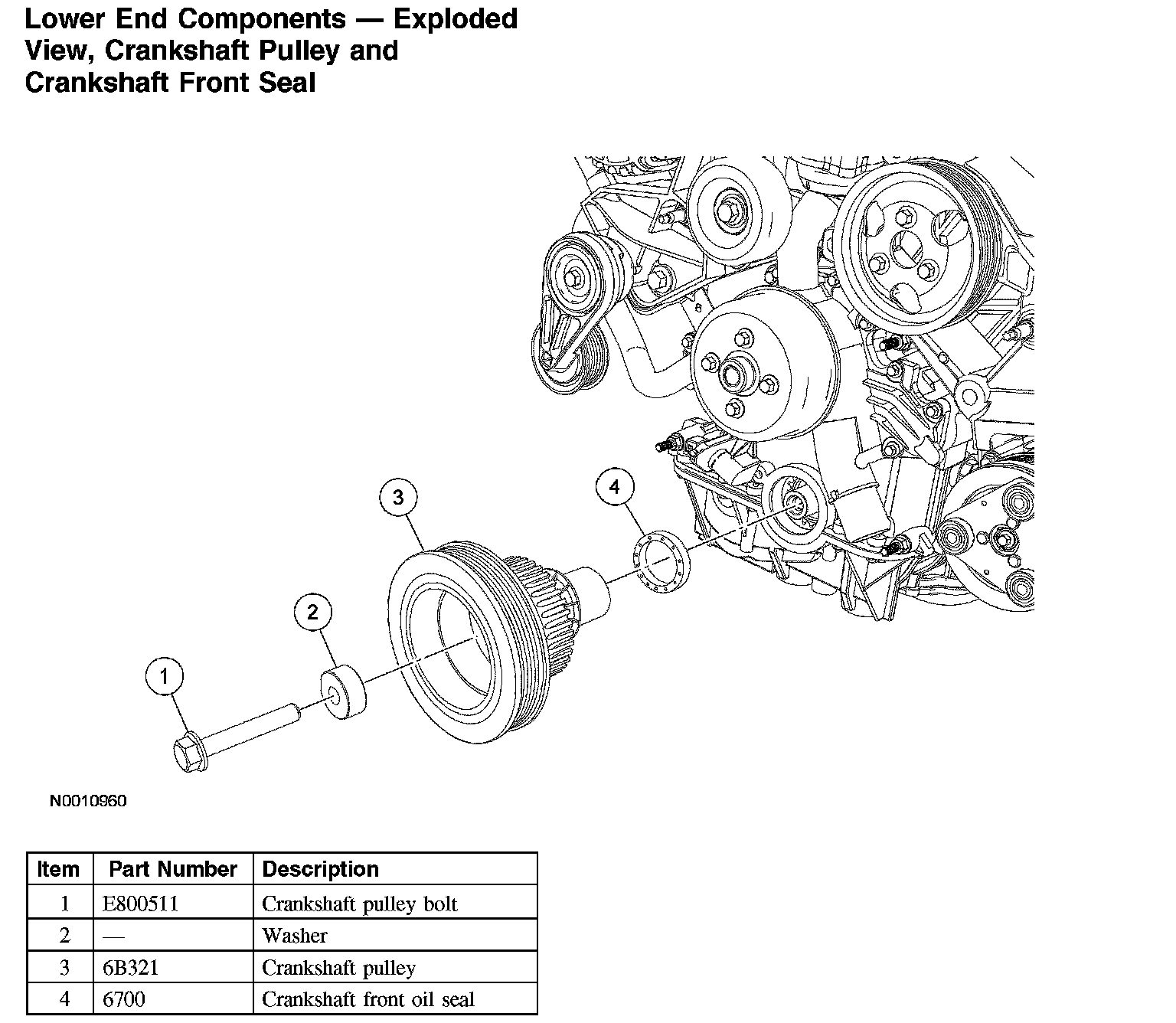 Lower End Components — Exploded View, Crankshaft Pulley and Crankshaft Front Seal

3
4
2
1

N0010960

| Item | Part Number | Description |
|---|---|---|
| 1 | E800511 | Crankshaft pulley bolt |
| 2 | — | Washer |
| 3 | 6B321 | Crankshaft pulley |
| 4 | 6700 | Crankshaft front oil seal |