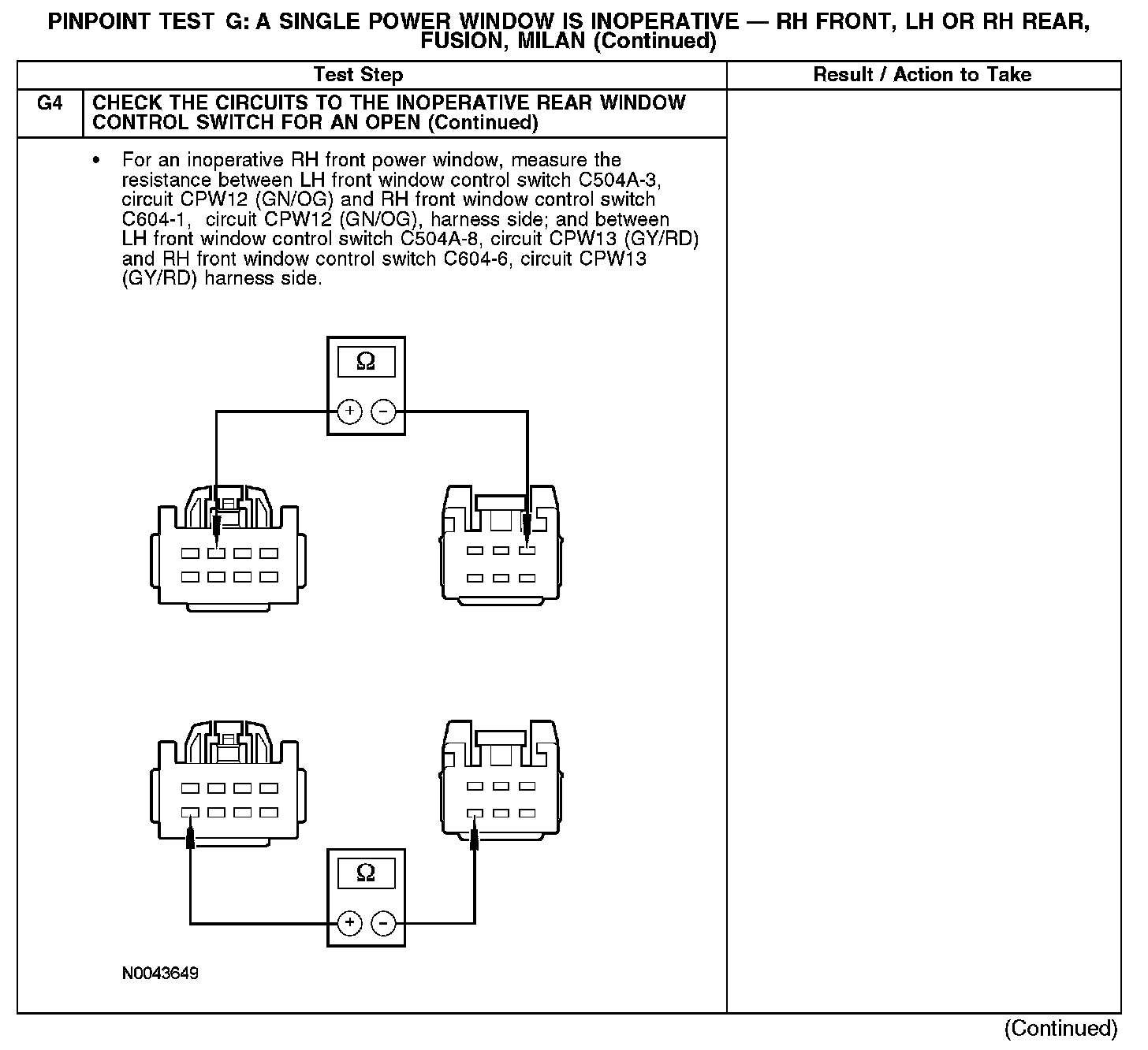 PINPOINT TEST G: A SINGLE POWER WINDOW IS INOPERATIVE — RH FRONT, LH OR RH REAR, FUSION, MILAN (Continued)

| Test Step | | Result / Action to Take |
|---|---|---|
| G4 | CHECK THE CIRCUITS TO THE INOPERATIVE REAR WINDOW CONTROL SWITCH FOR AN OPEN (Continued) | |
| | • For an inoperative RH front power window, measure the resistance between LH front window control switch C504A-3, circuit CPW12 (GN/OG) and RH front window control switch C604-1, circuit CPW12 (GN/OG), harness side; and between LH front window control switch C504A-8, circuit CPW13 (GY/RD) and RH front window control switch C604-6, circuit CPW13 (GY/RD) harness side. Ω + − Ω + − N0043649 | |

(Continued)