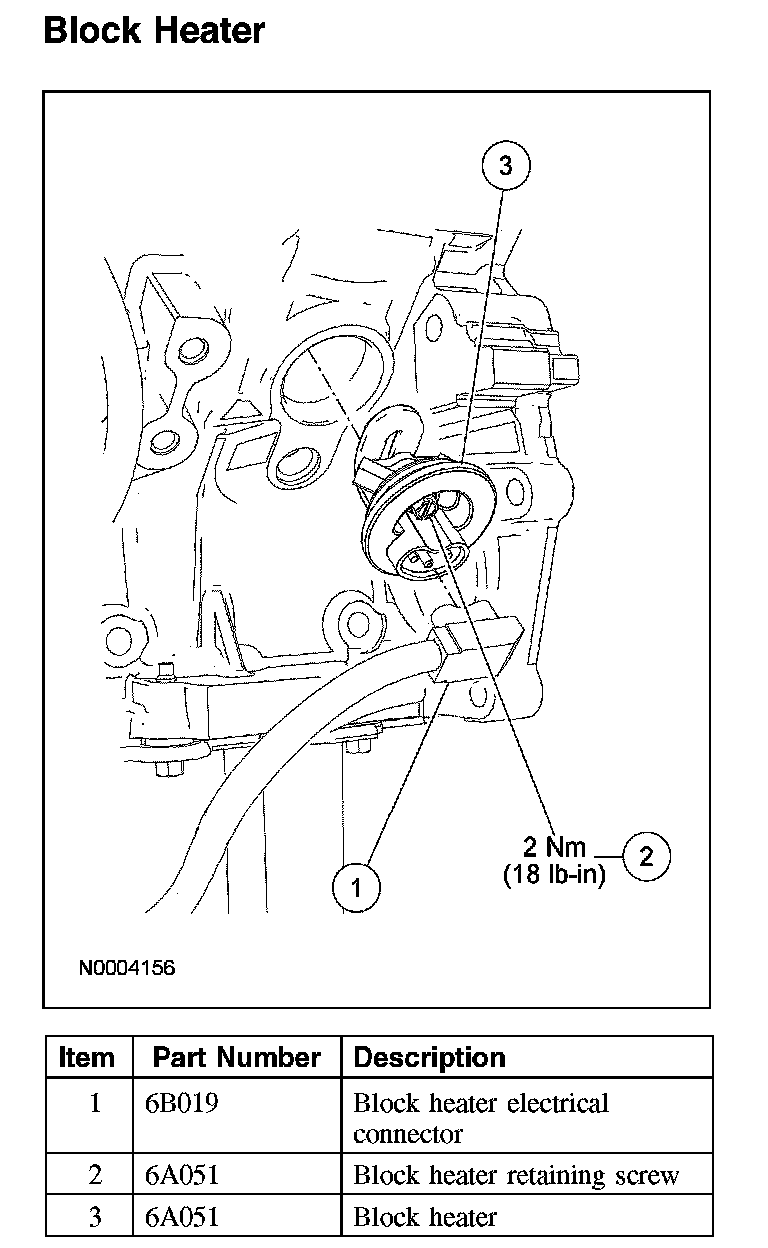 Block Heater

3

2 Nm
(18 lb-in)

2

1

N0004156

| Item | Part Number | Description |
|---|---|---|
| 1 | 6B019 | Block heater electrical connector |
| 2 | 6A051 | Block heater retaining screw |
| 3 | 6A051 | Block heater |