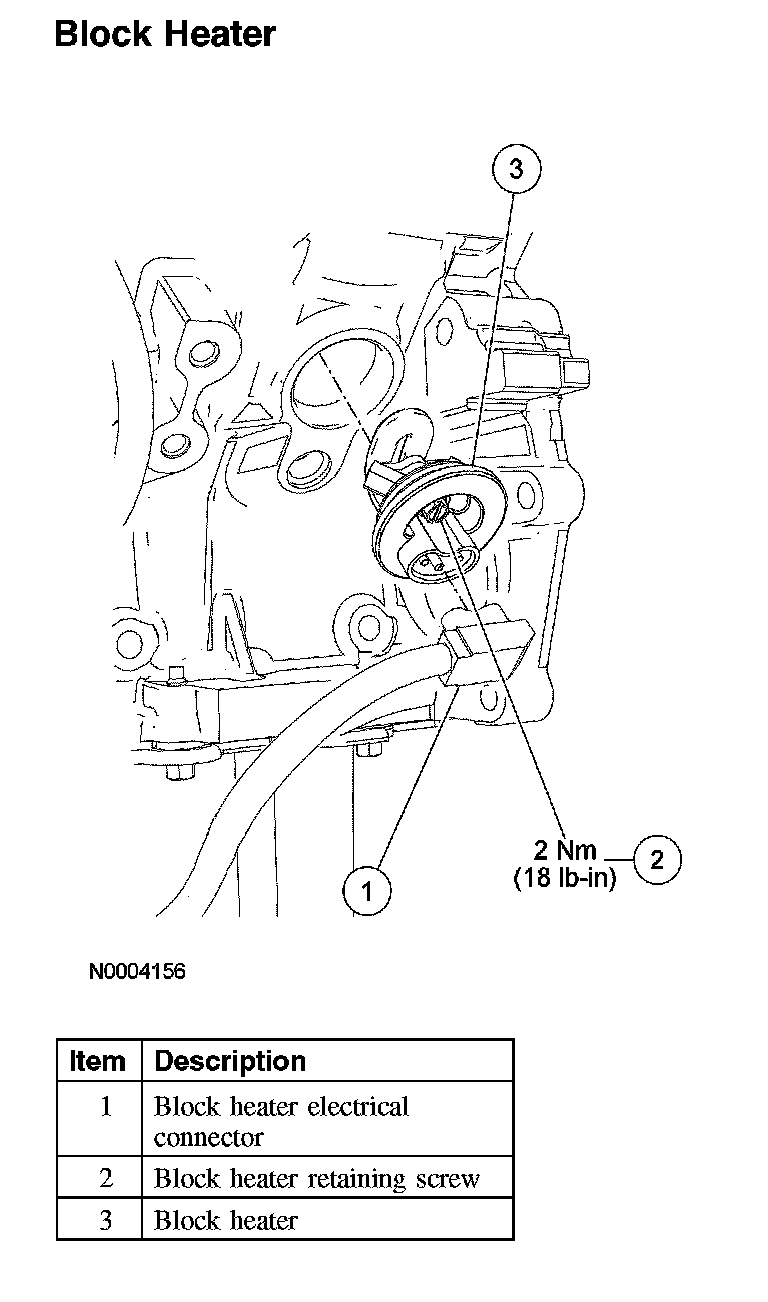 Block Heater

3

2 Nm
(18 lb-in)
2

1

N0004156

| Item | Description |
|---|---|
| 1 | Block heater electrical connector |
| 2 | Block heater retaining screw |
| 3 | Block heater |