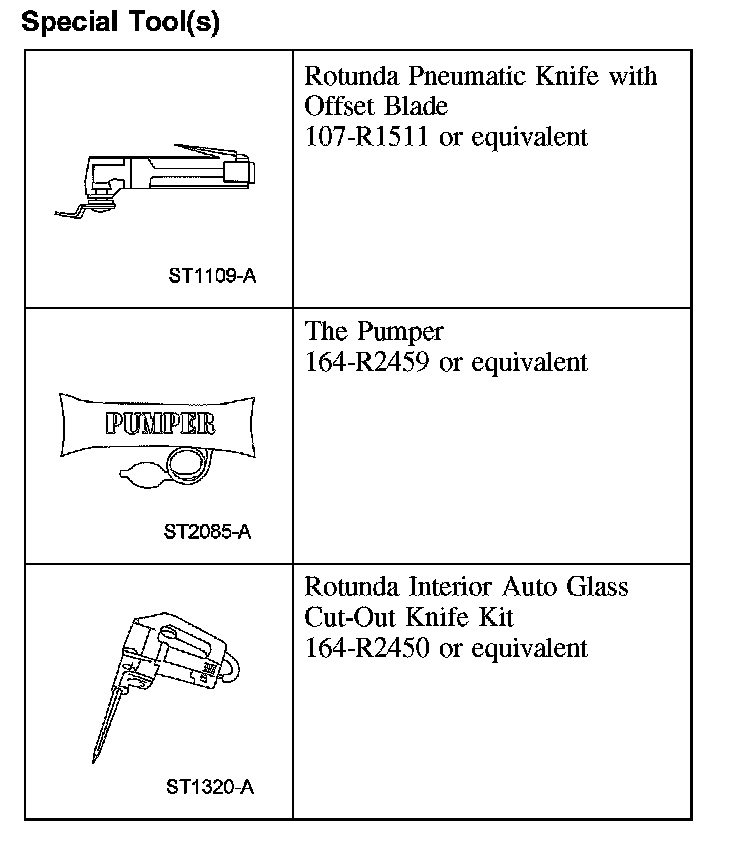 Special Tool(s)

| | |
|---|---|
| ST1109-A | Rotunda Pneumatic Knife with Offset Blade 107-R1511 or equivalent |
| PUMPER ST2085-A | The Pumper 164-R2459 or equivalent |
| ST1320-A | Rotunda Interior Auto Glass Cut-Out Knife Kit 164-R2450 or equivalent |