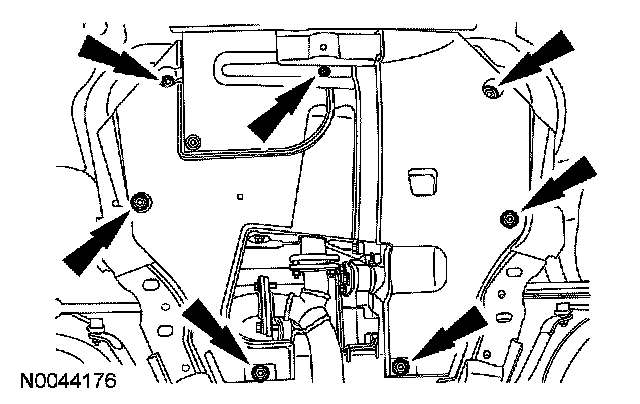 N0044176