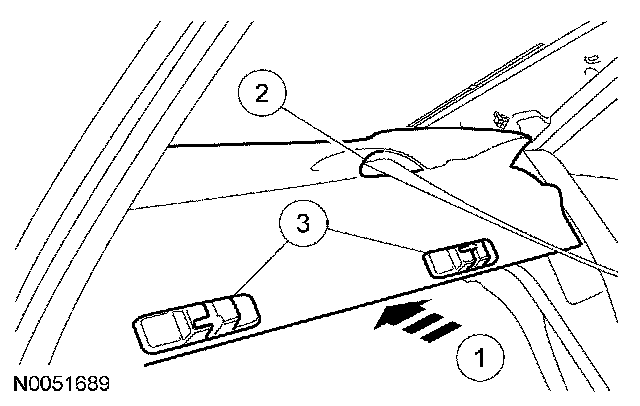 2
3
1
N0051689