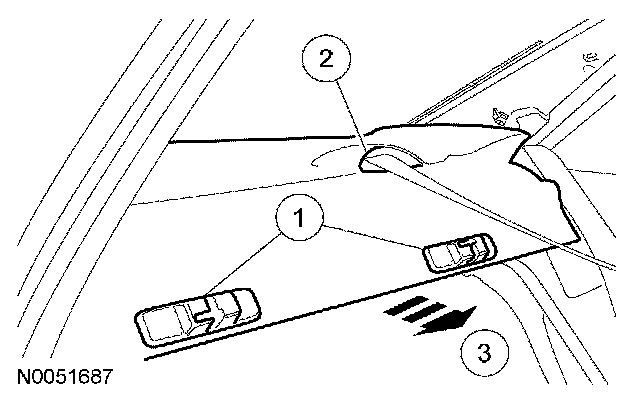 2

1

3

N0051687