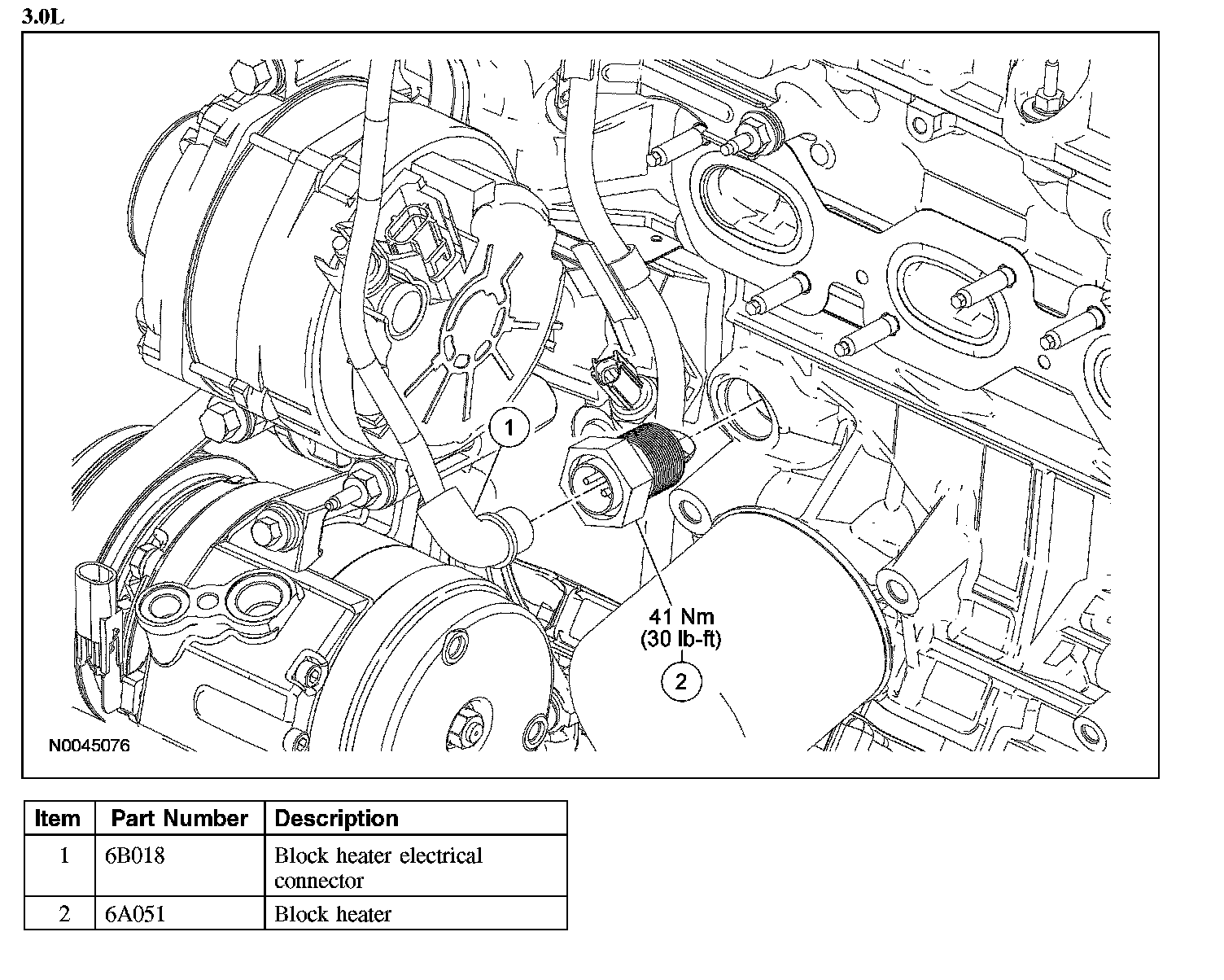 3.0L

1

41 Nm
(30 lb-ft)

2

N0045076

| Item | Part Number | Description |
|---|---|---|
| 1 | 6B018 | Block heater electrical connector |
| 2 | 6A051 | Block heater |