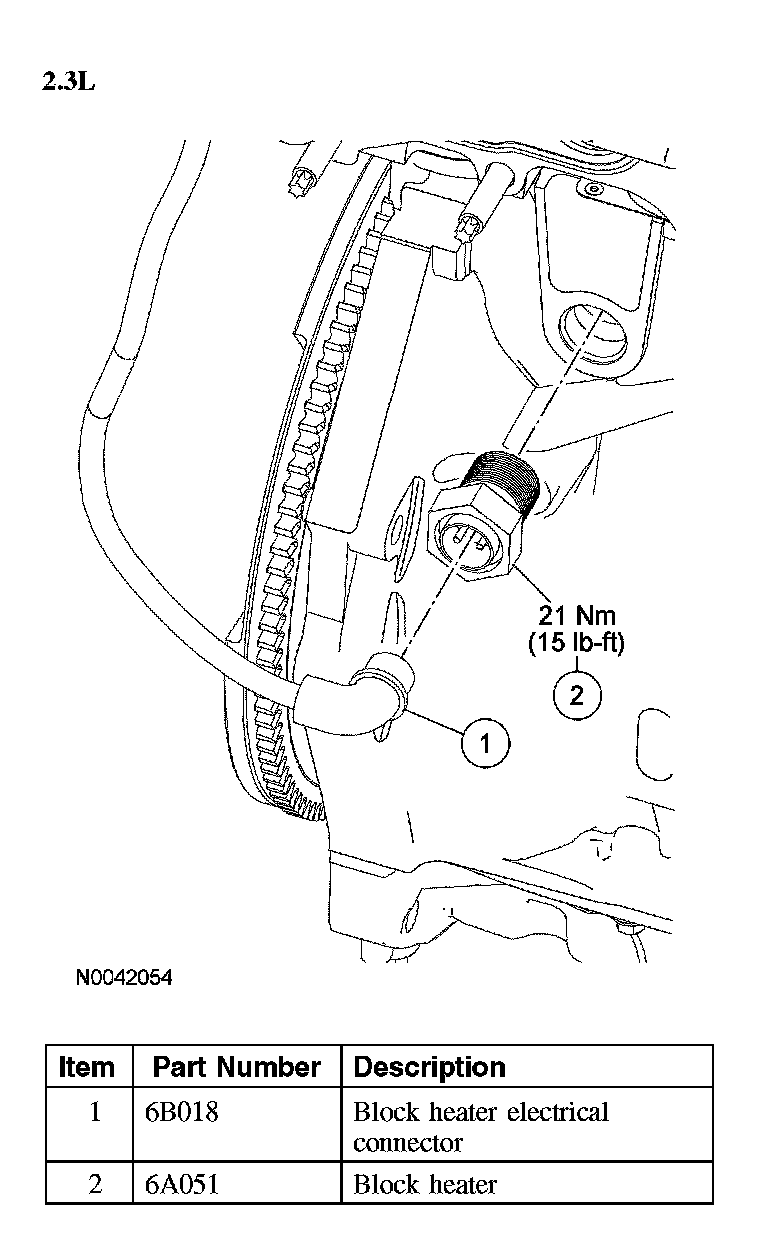 2.3L

21 Nm
(15 lb-ft)

2

1

N0042054

| Item | Part Number | Description |
|---|---|---|
| 1 | 6B018 | Block heater electrical connector |
| 2 | 6A051 | Block heater |